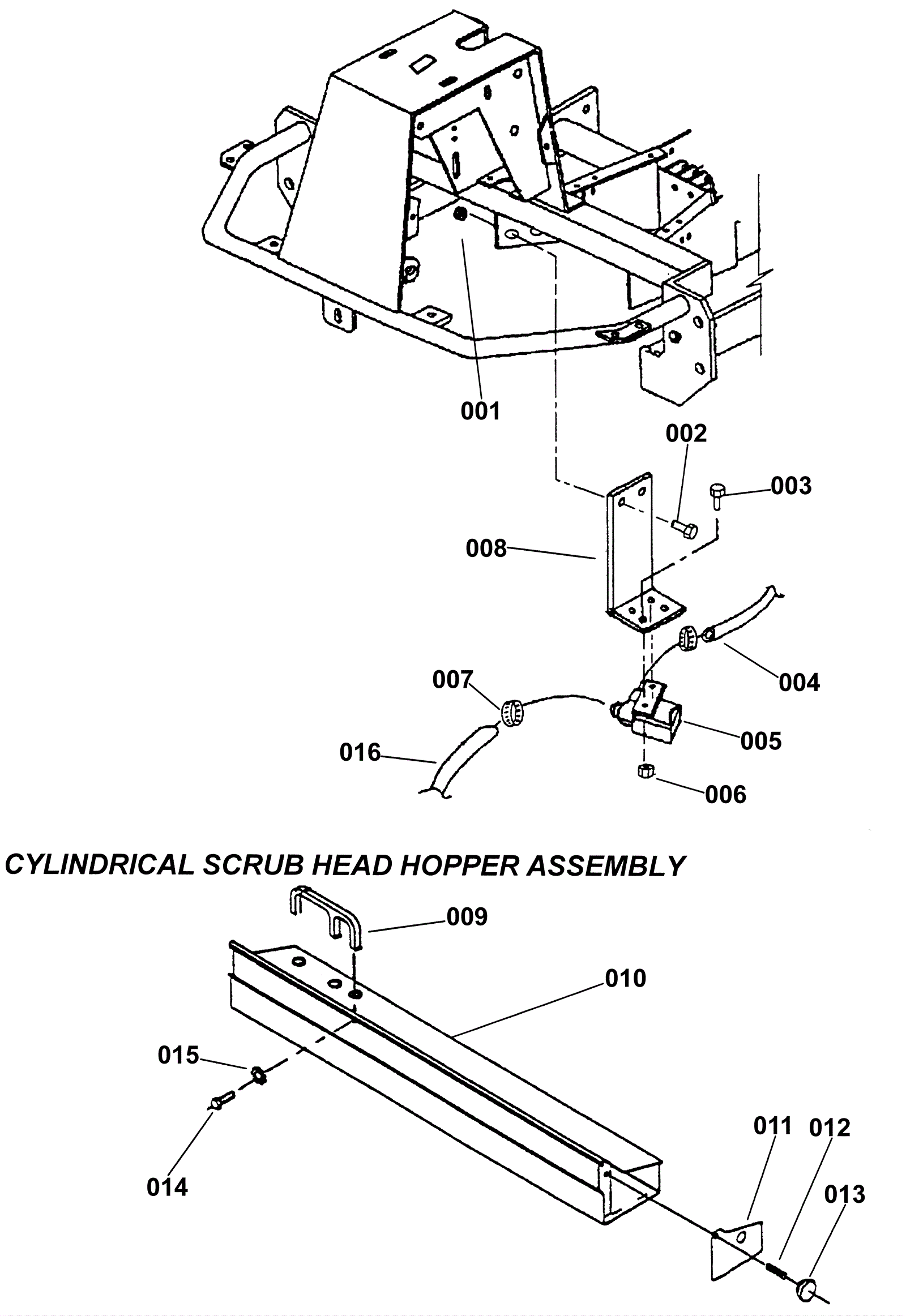 001

002

003

008

004

007

005

016

006

CYLINDRICAL SCRUB HEAD HOPPER ASSEMBLY

009

010

015

014

011

012

013