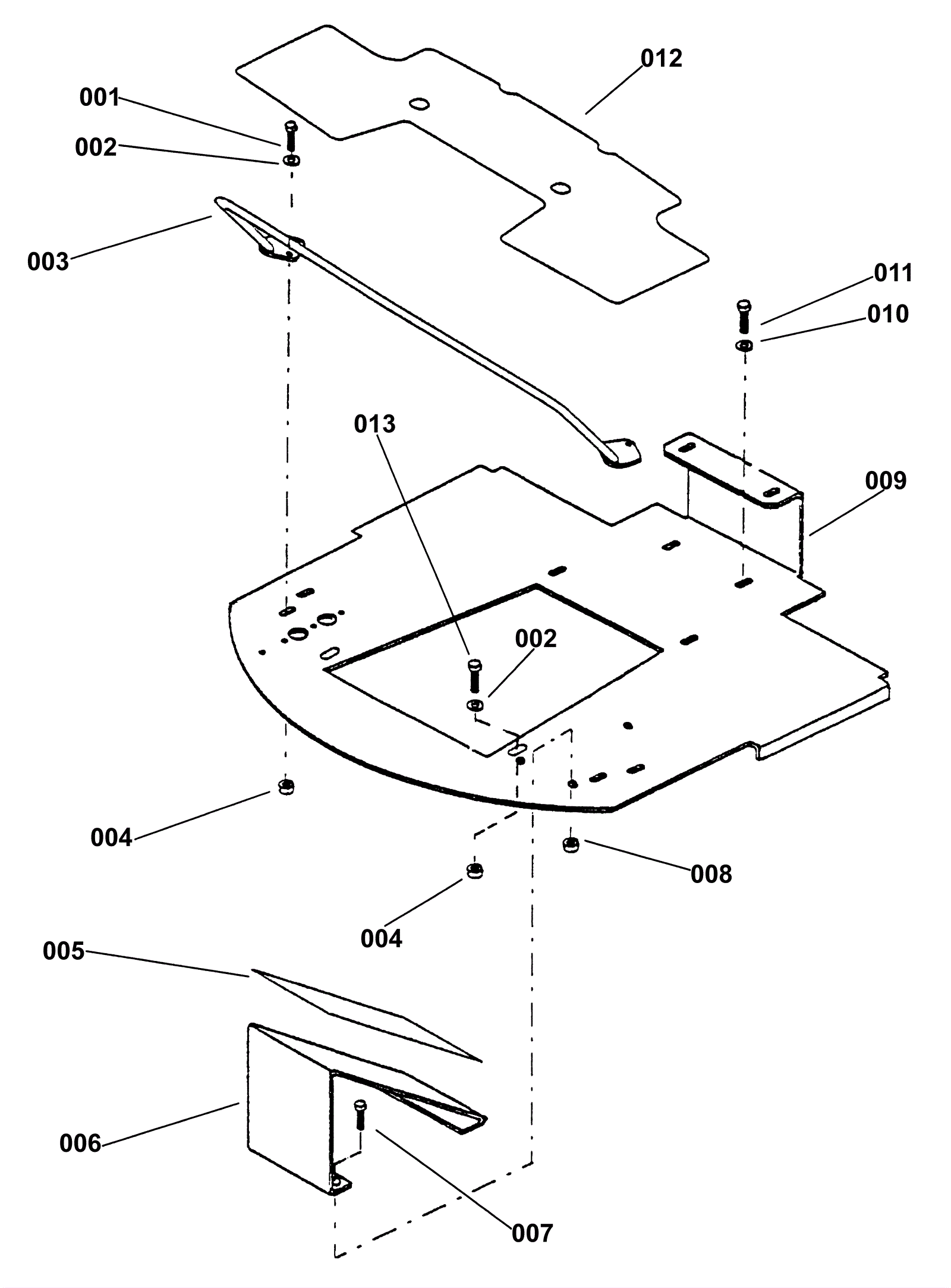 012
001
002
003
011
010
013
009
002
004
008
004
005
006
007