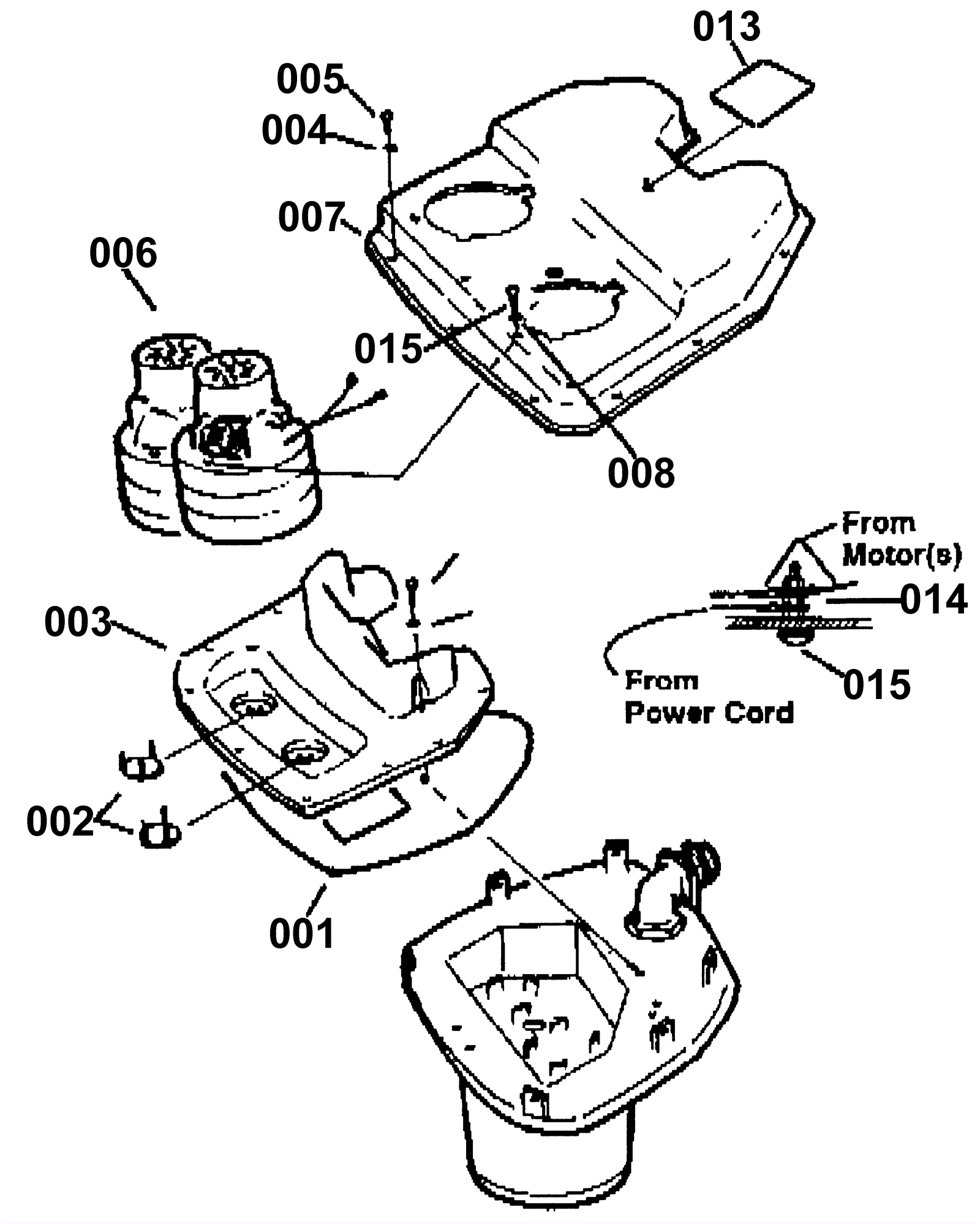 013
005
004
007
006
015
008
From Motor(s)
014
003
From Power Cord
015
002
001