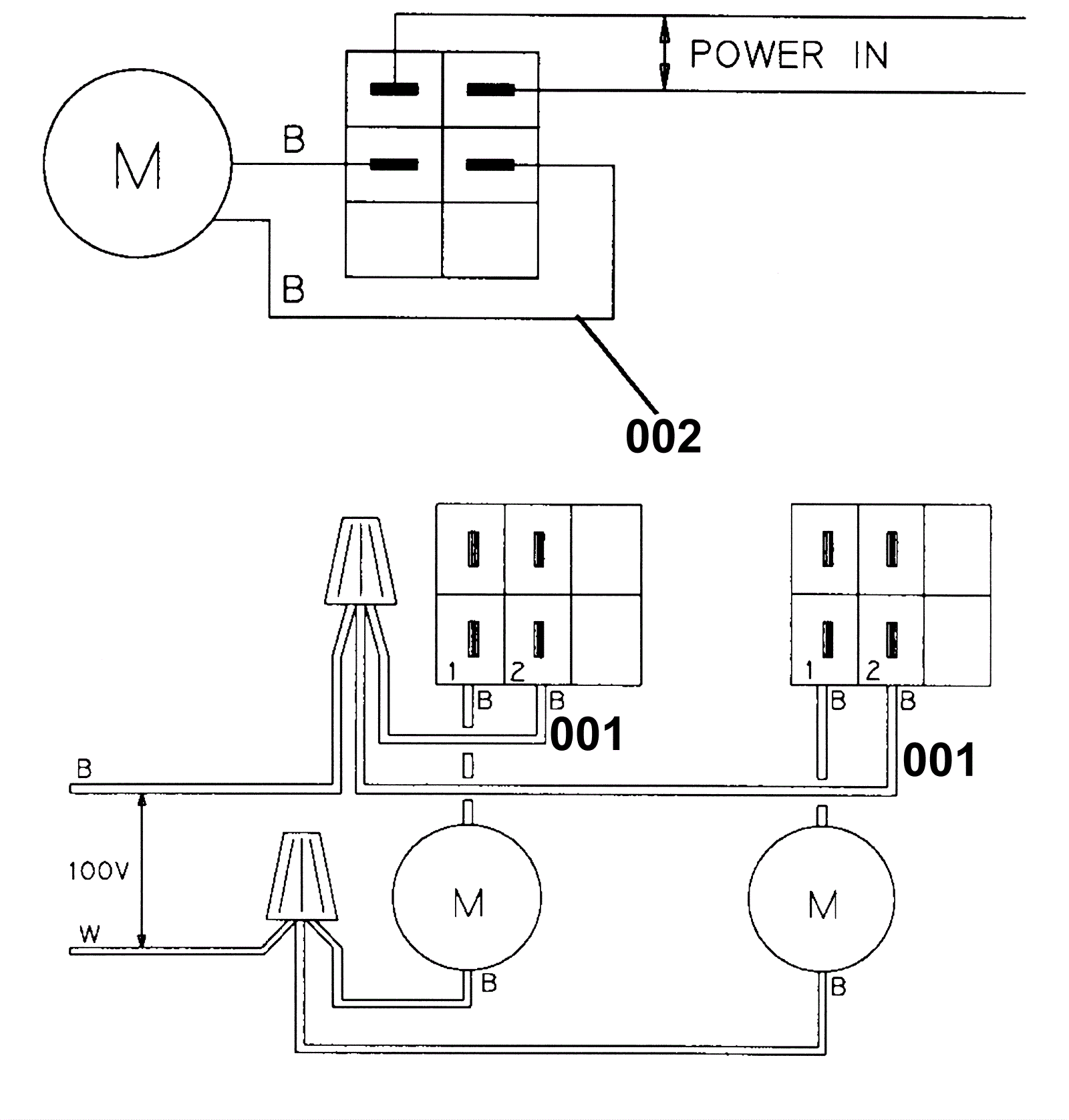 POWER IN

M

B

B

002

1
2
B
B
001

1
2
B
B
001

B

100V

W

M

M

B

B