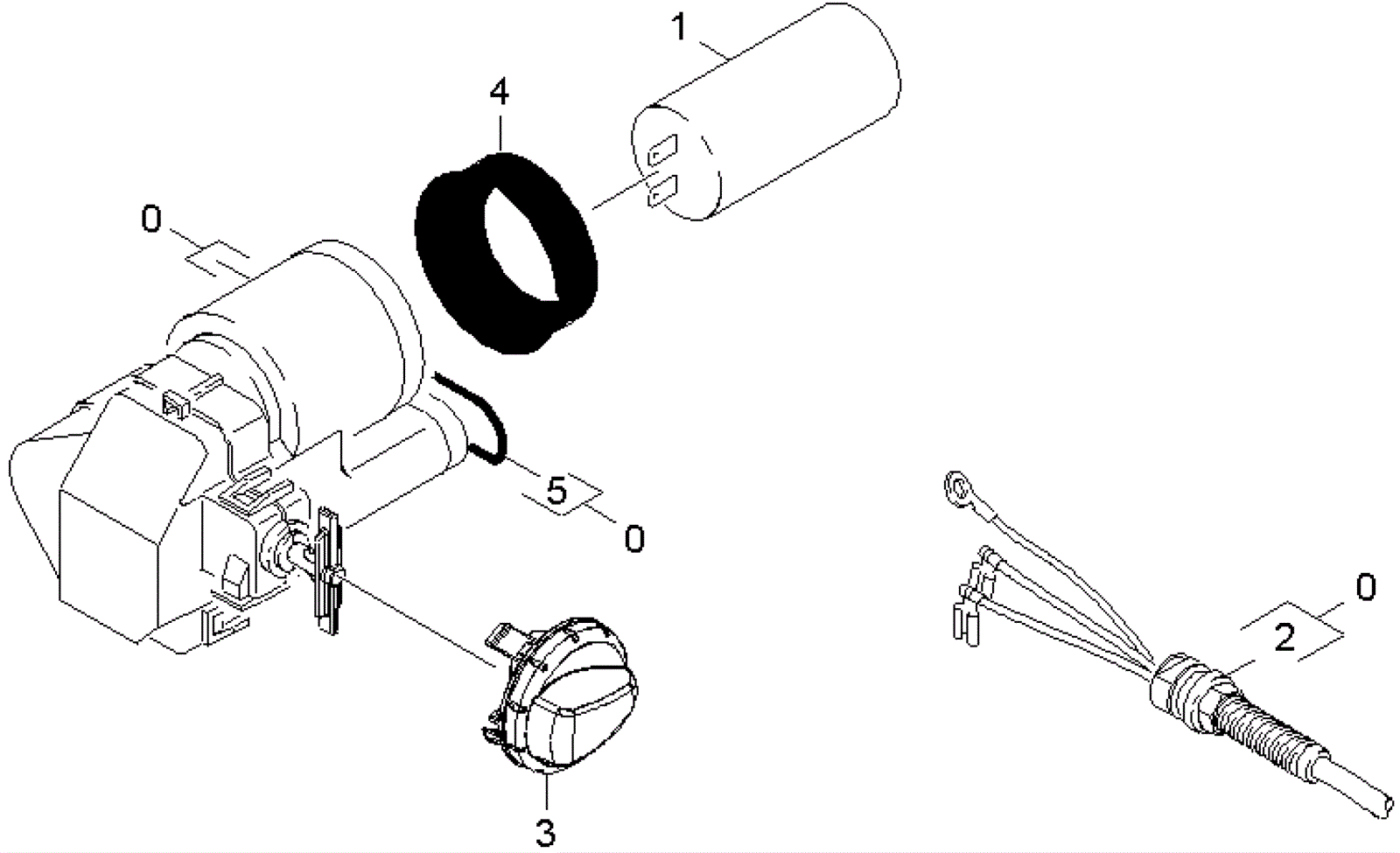 1
4
0
5
0
0
2
3