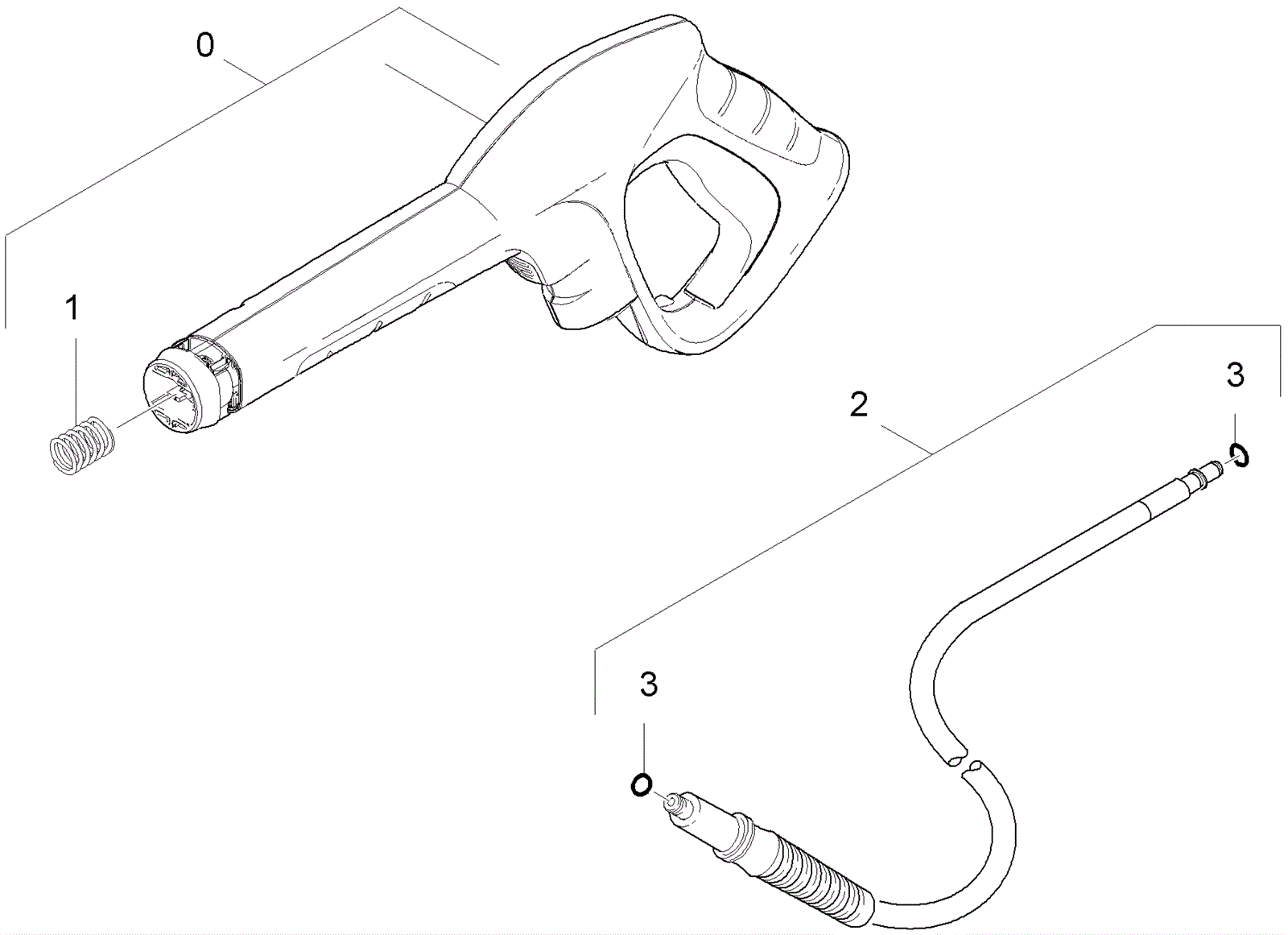 0
1
2
3
3