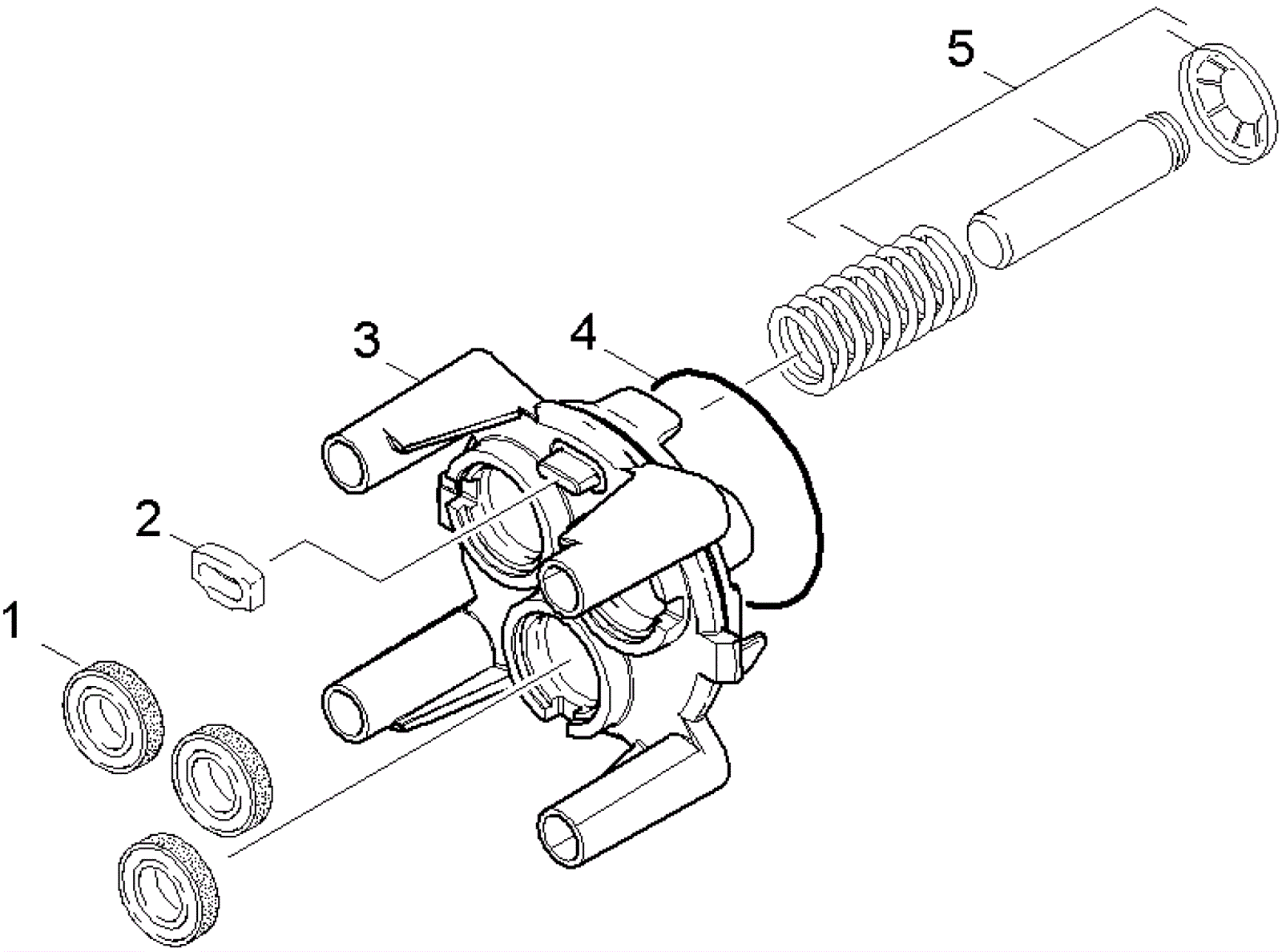 5
3
4
2
1