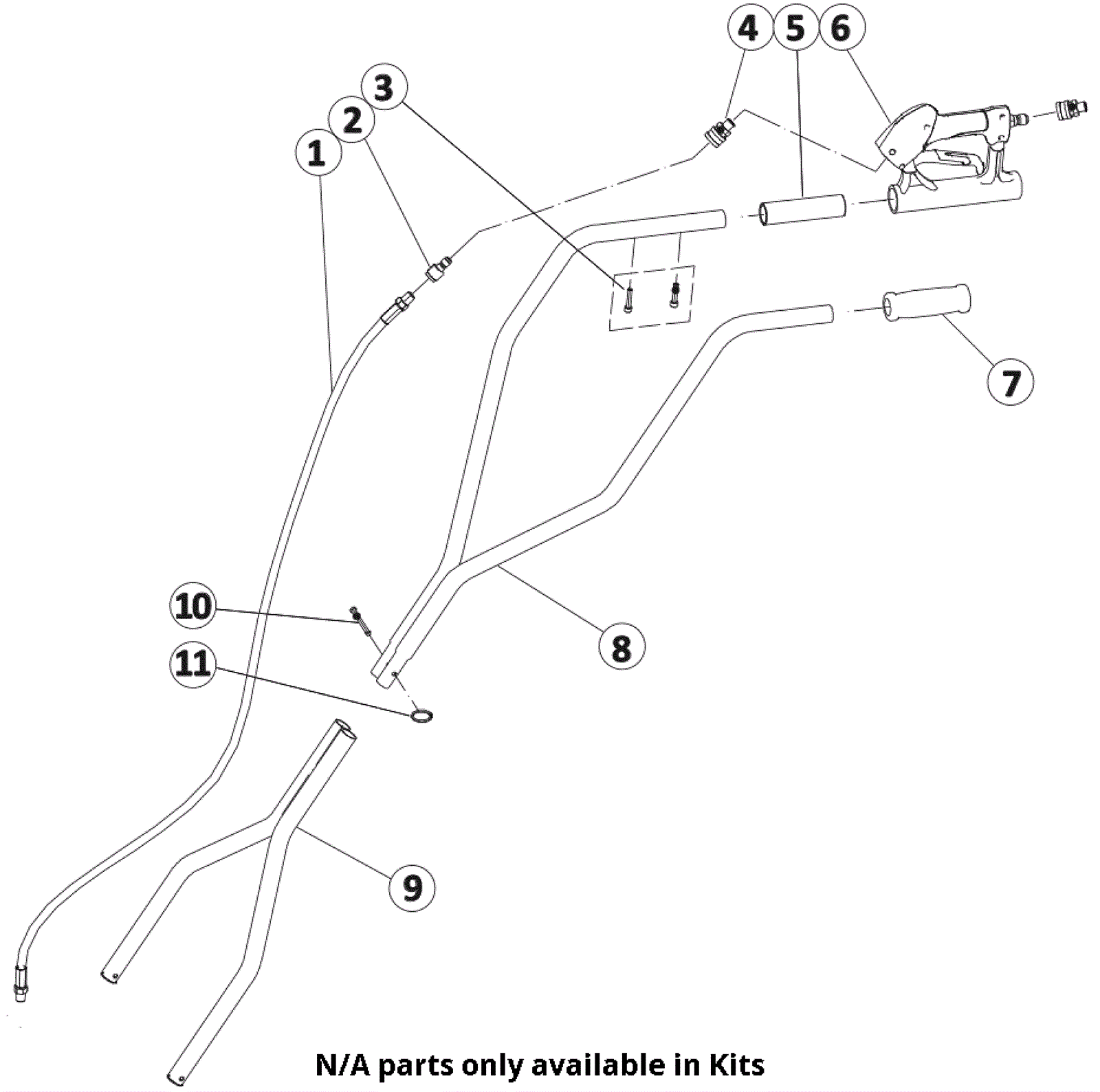 4 5 6
3
2
1
7
10
8
11
9
N/A parts only available in Kits