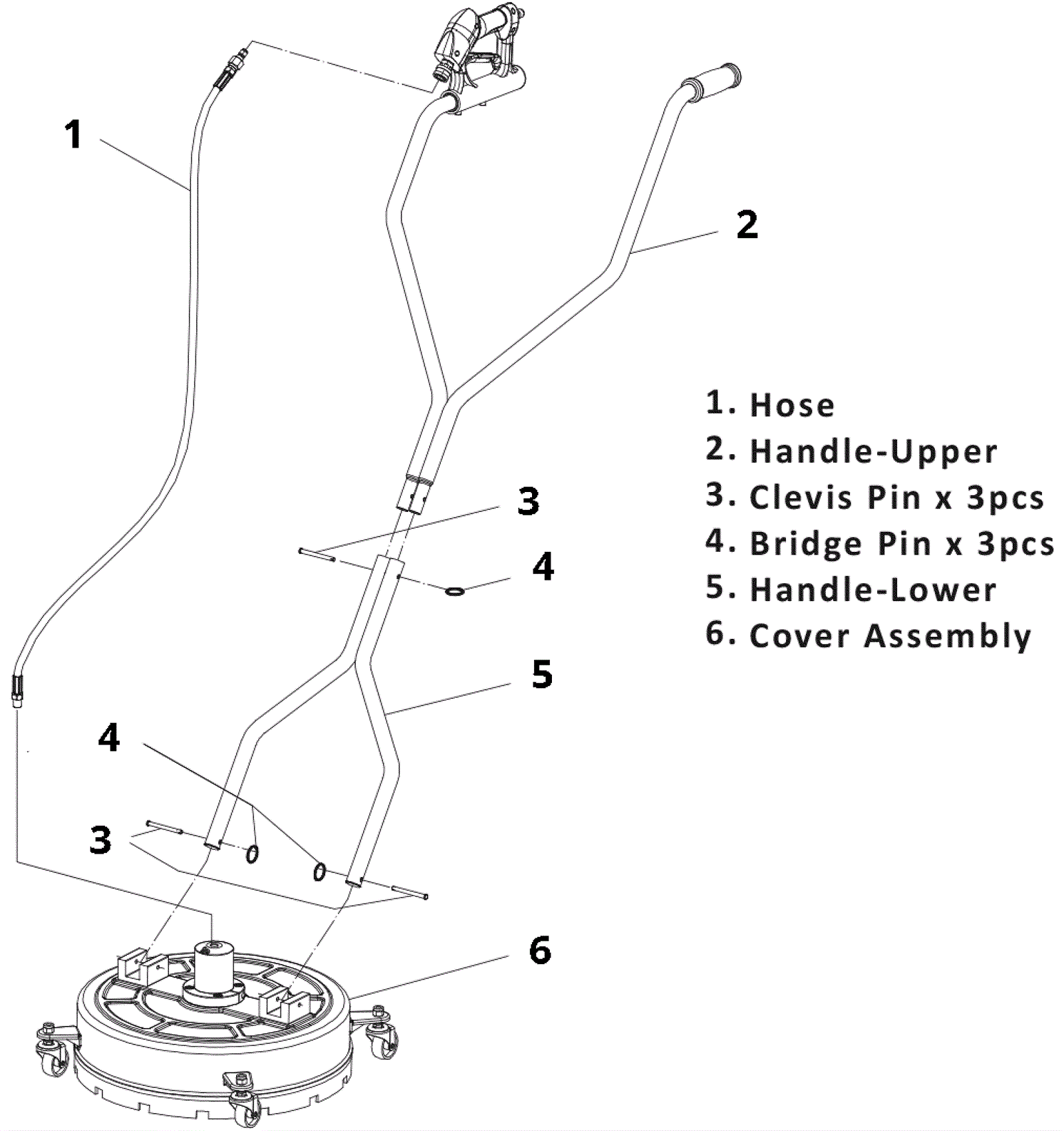 1

2

3

4

5

4

3

6

1. Hose
2. Handle-Upper
3. Clevis Pin x 3pcs
4. Bridge Pin x 3pcs
5. Handle-Lower
6. Cover Assembly