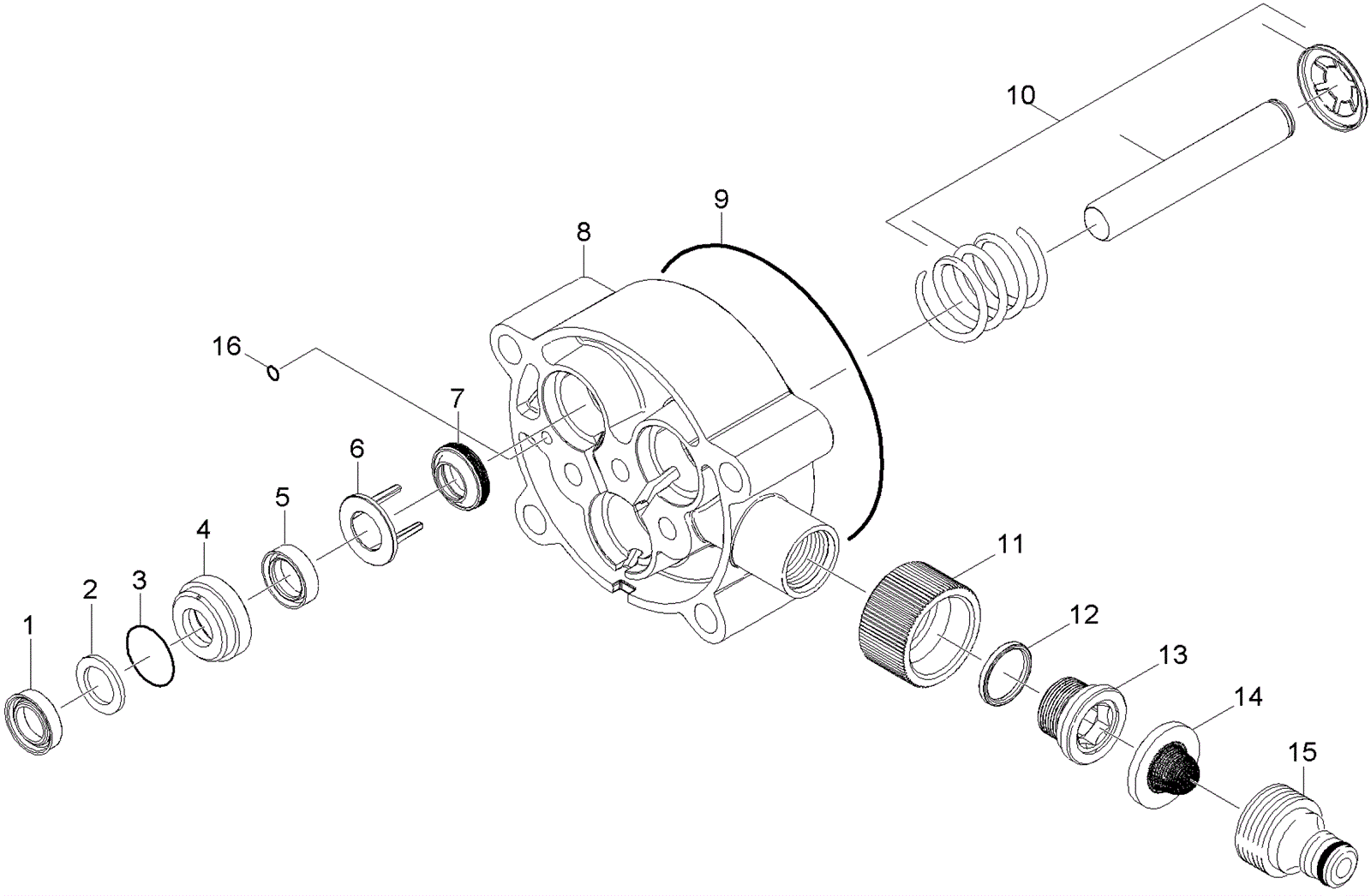 10
9
8
16
7
6
5
4
3
2
1
11
12
13
14
15