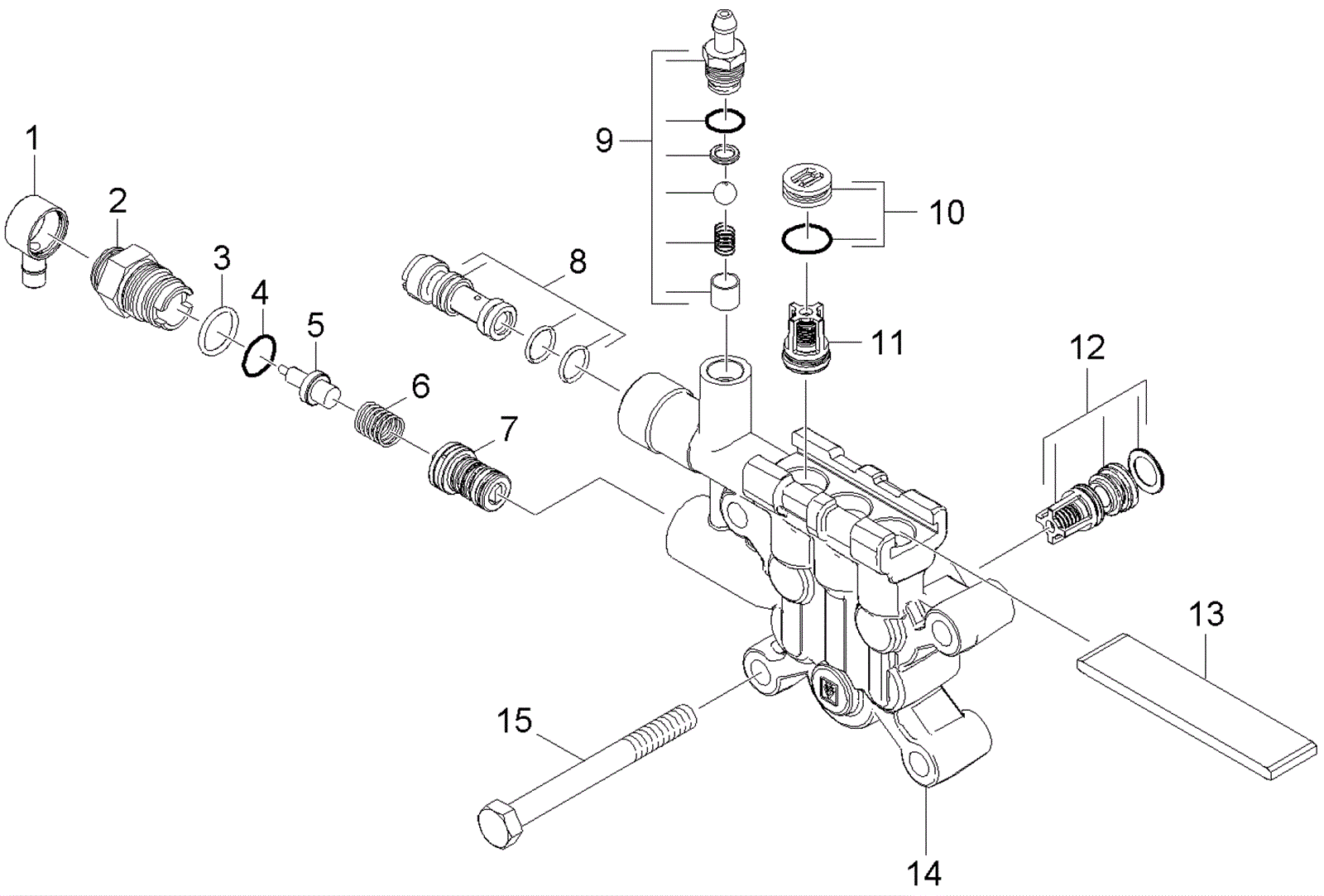 1
2
3
4
5
6
7
8
9
10
11
12
13
14
15