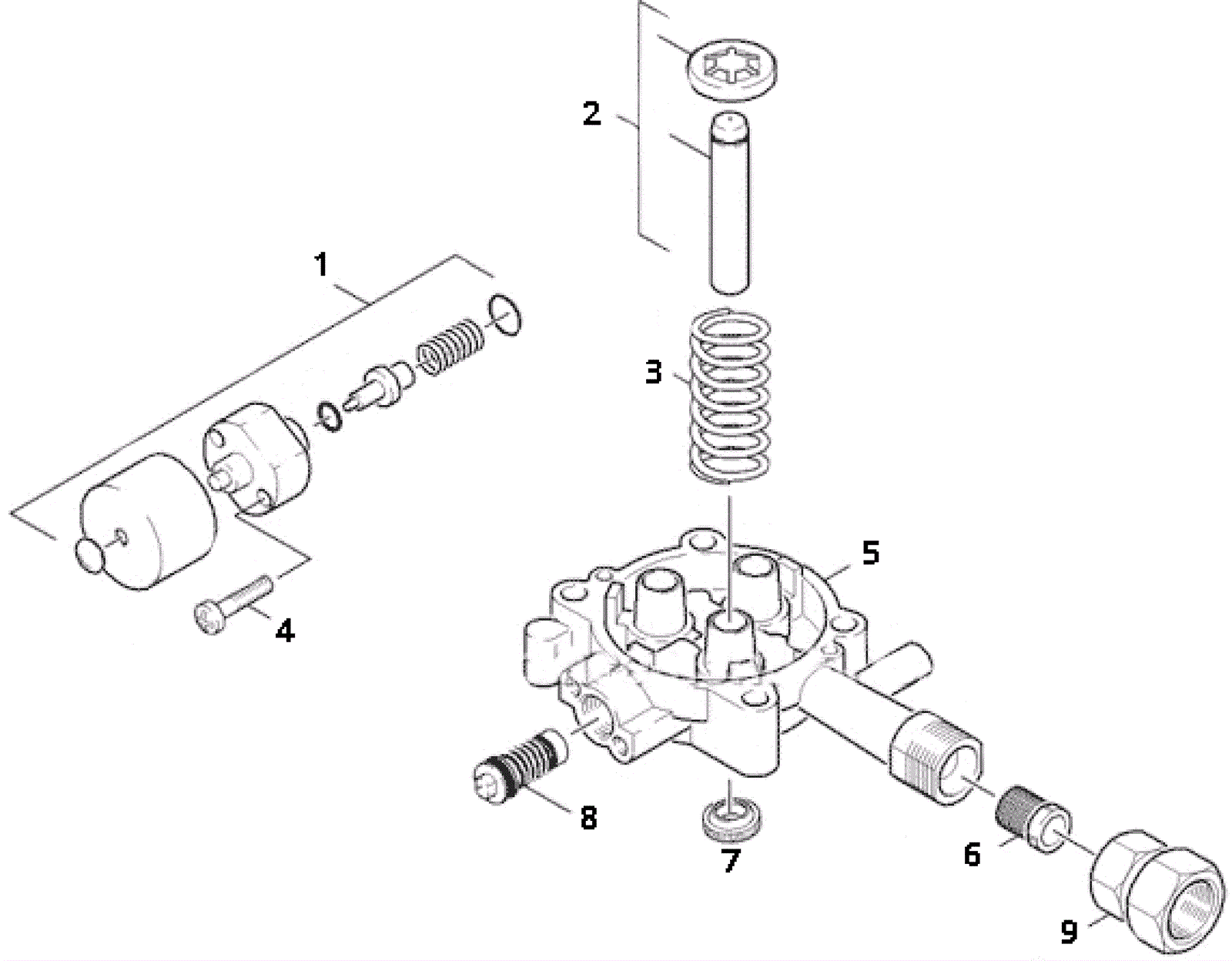 2
1
3
5
4
8
7
6
9