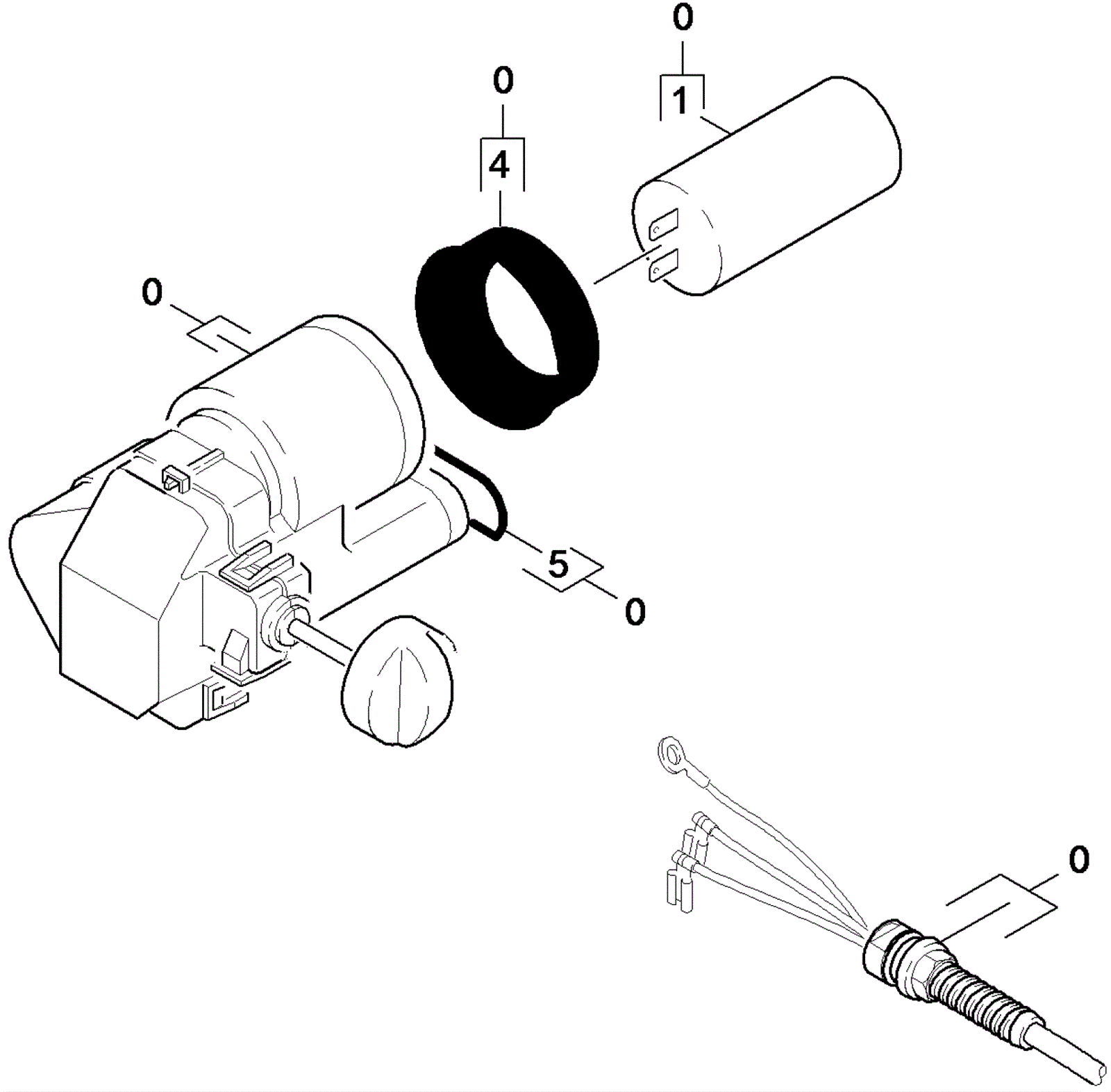 0
1
0
4
0
5
0
0