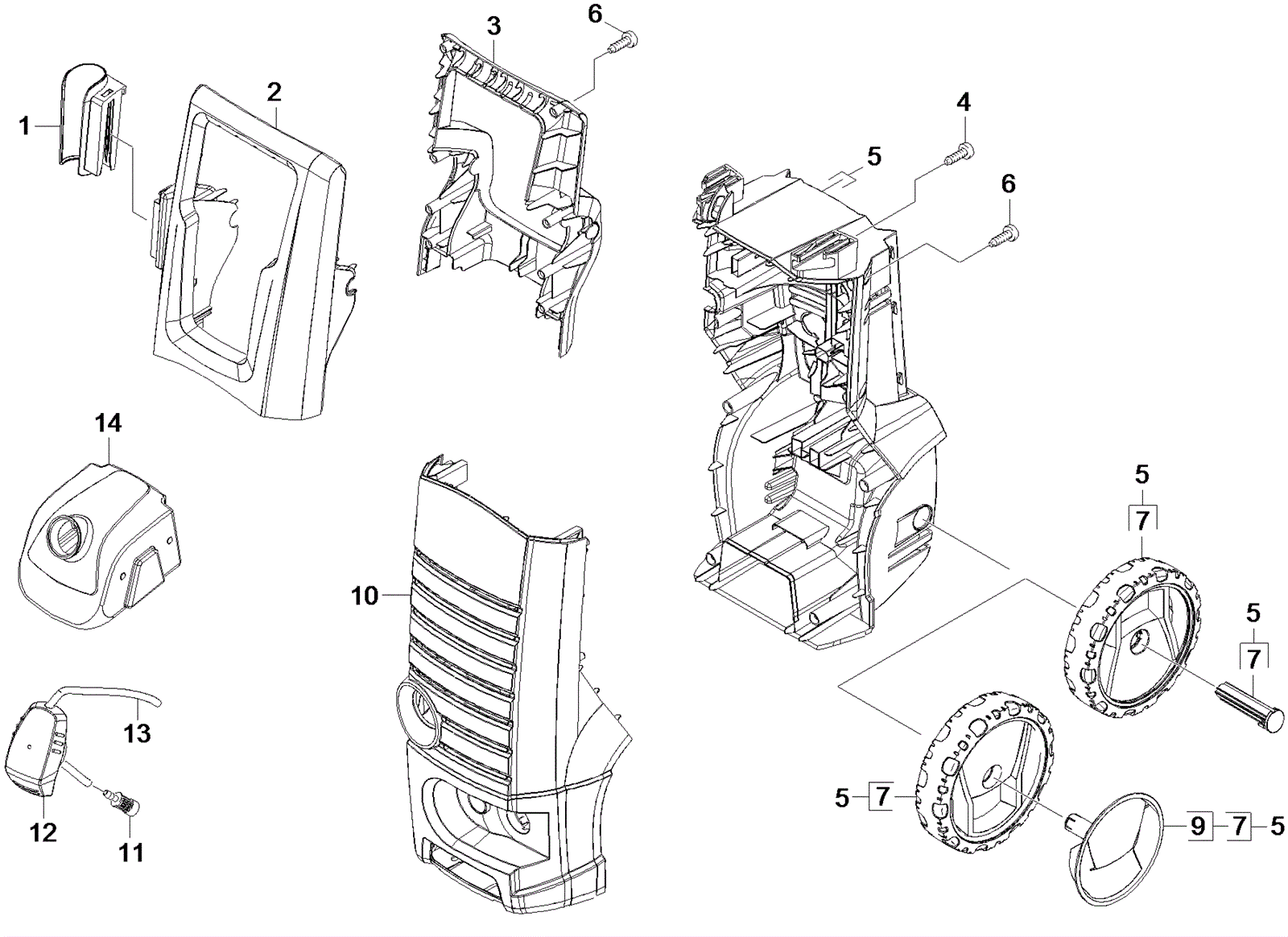 1
2
3
6
4
5
6
14
10
5
7
5
7
13
12
11
5
7
9
7
5