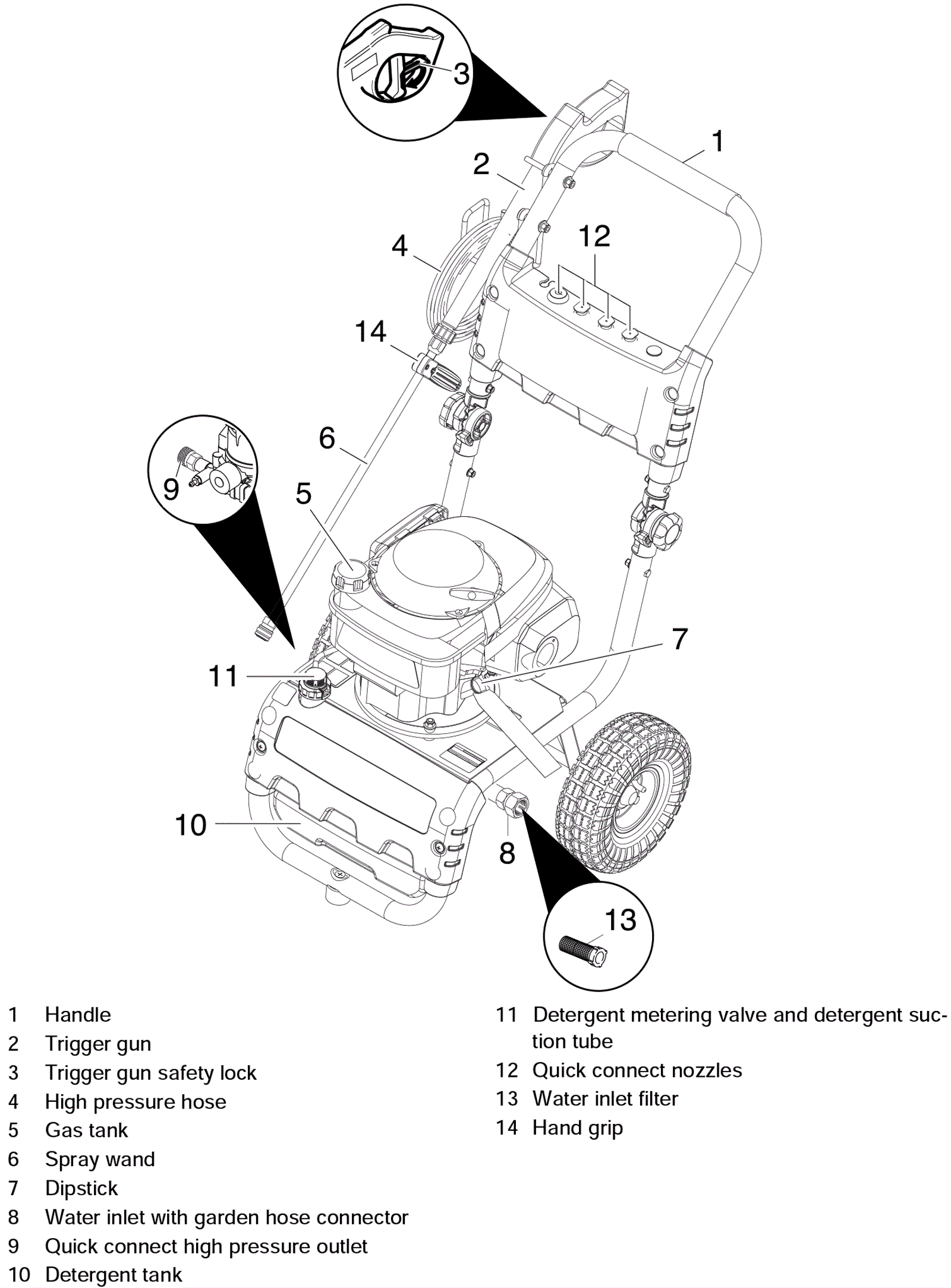 3
1
2
12
4
14
6
9
5
7
11
10
8
13

1 Handle
2 Trigger gun
3 Trigger gun safety lock
4 High pressure hose
5 Gas tank
6 Spray wand
7 Dipstick
8 Water inlet with garden hose connector
9 Quick connect high pressure outlet
10 Detergent tank

11 Detergent metering valve and detergent suction tube
12 Quick connect nozzles
13 Water inlet filter
14 Hand grip