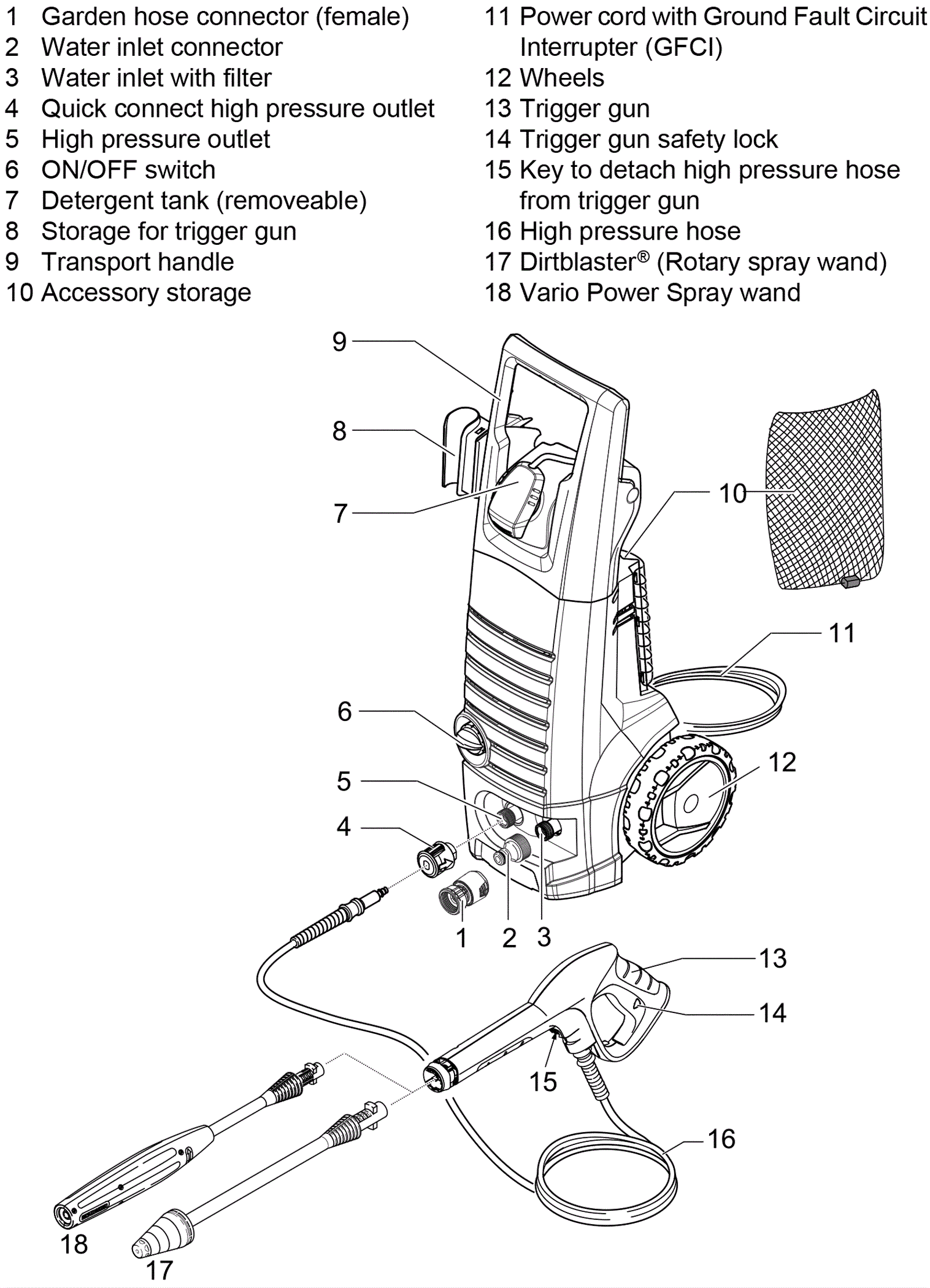 1 Garden hose connector (female)
2 Water inlet connector
3 Water inlet with filter
4 Quick connect high pressure outlet
5 High pressure outlet
6 ON/OFF switch
7 Detergent tank (removeable)
8 Storage for trigger gun
9 Transport handle
10 Accessory storage

11 Power cord with Ground Fault Circuit Interrupter (GFCI)
12 Wheels
13 Trigger gun
14 Trigger gun safety lock
15 Key to detach high pressure hose from trigger gun
16 High pressure hose
17 Dirtblaster® (Rotary spray wand)
18 Vario Power Spray wand

9
8
7
10
11
6
12
5
4
1
2
3
13
14
15
16
18
17