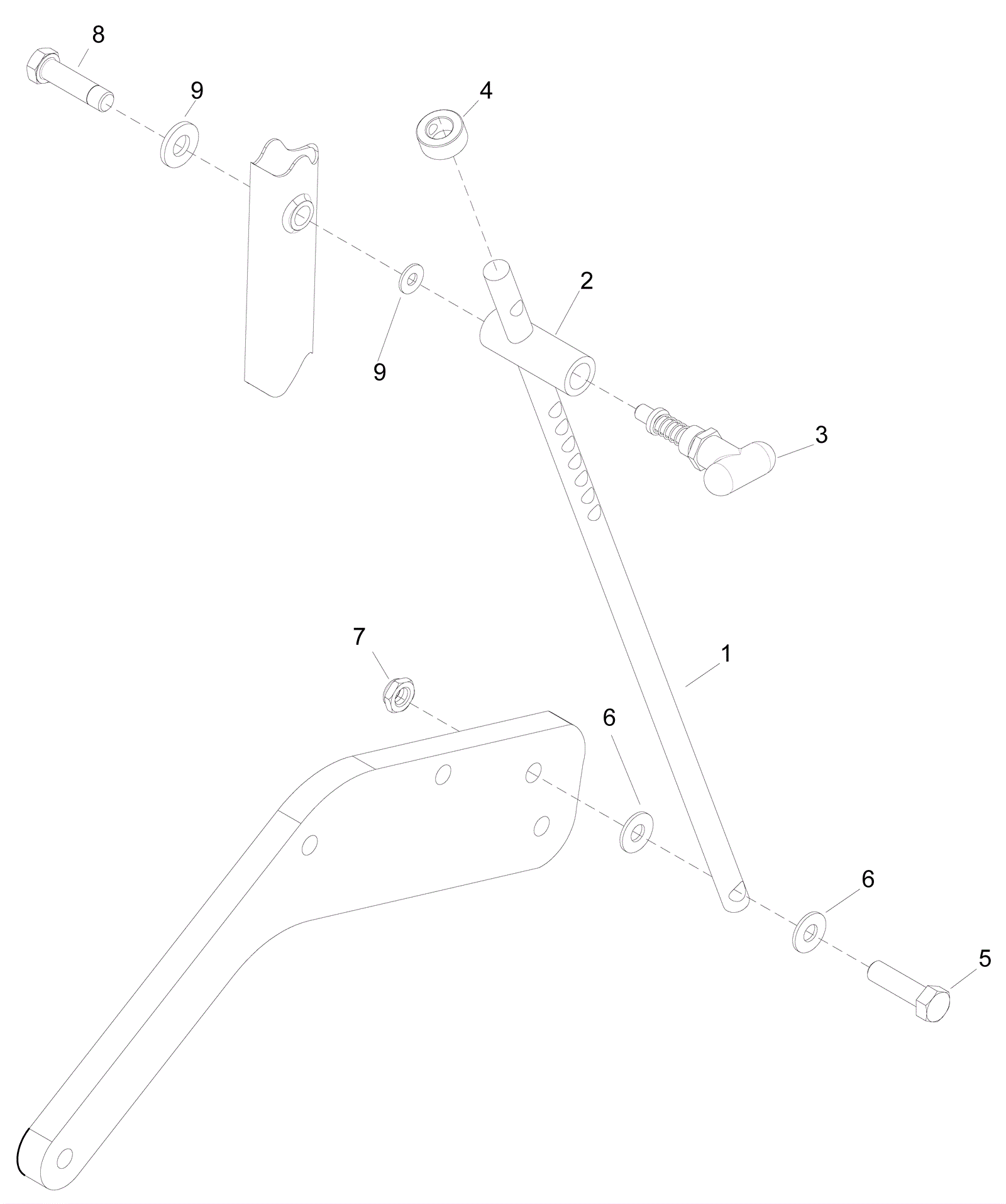 8
9
4
2
9
3
7
1
6
6
5