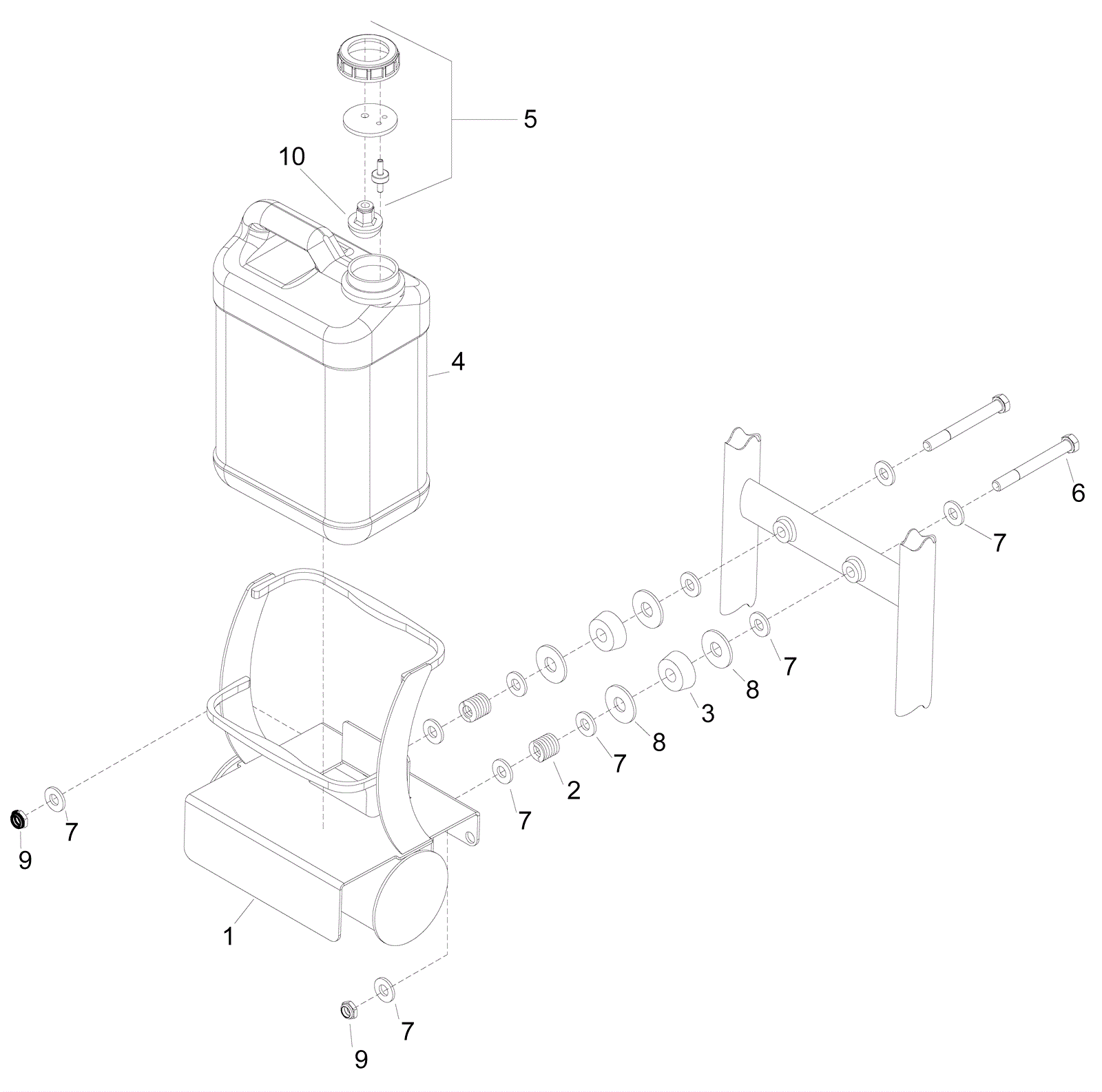 5
10
4
6
7
7
8
3
8
7
2
7
7
9
1
7
9