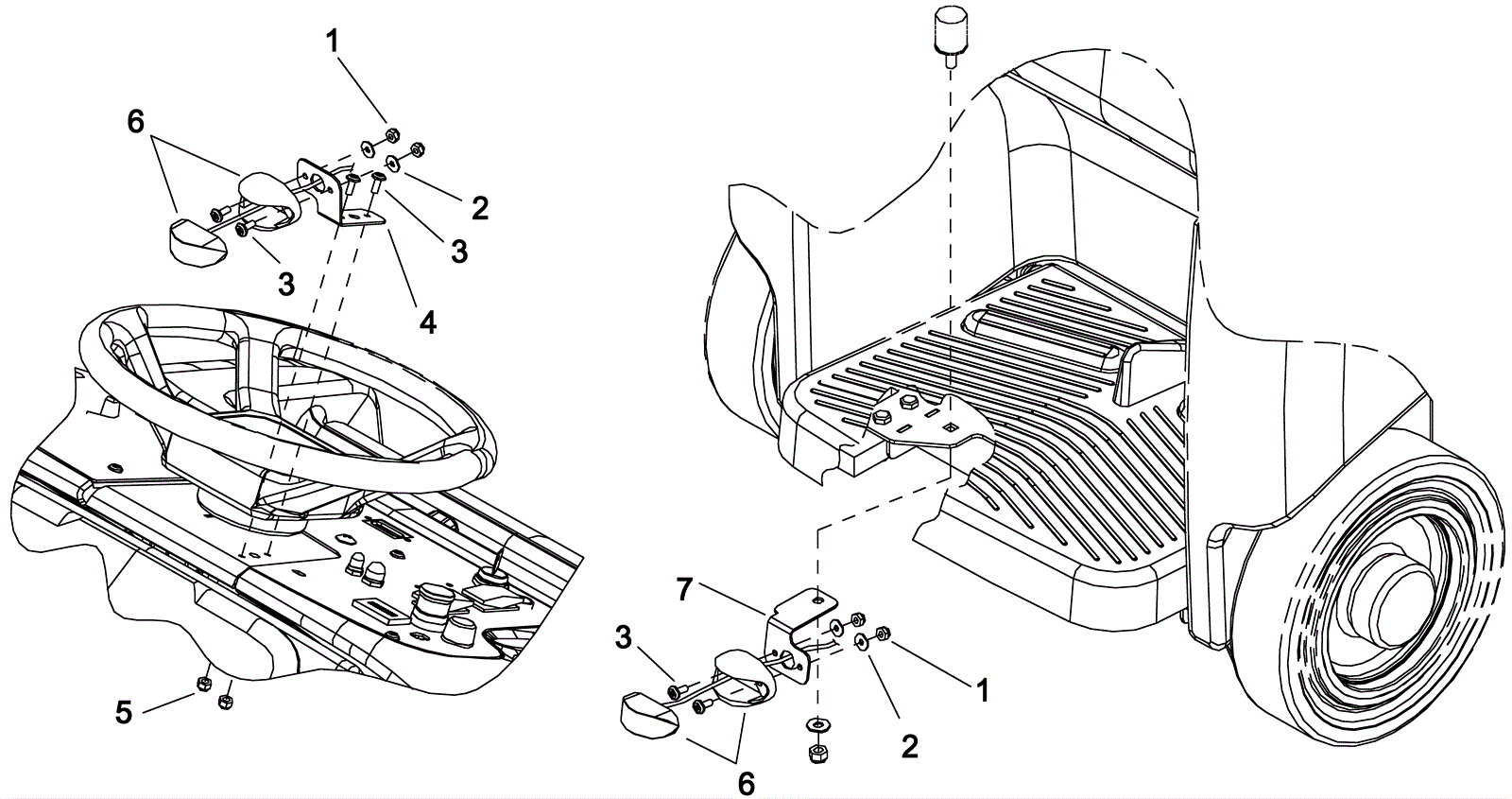 1
6
2
3
3
4
5
7
3
1
2
6