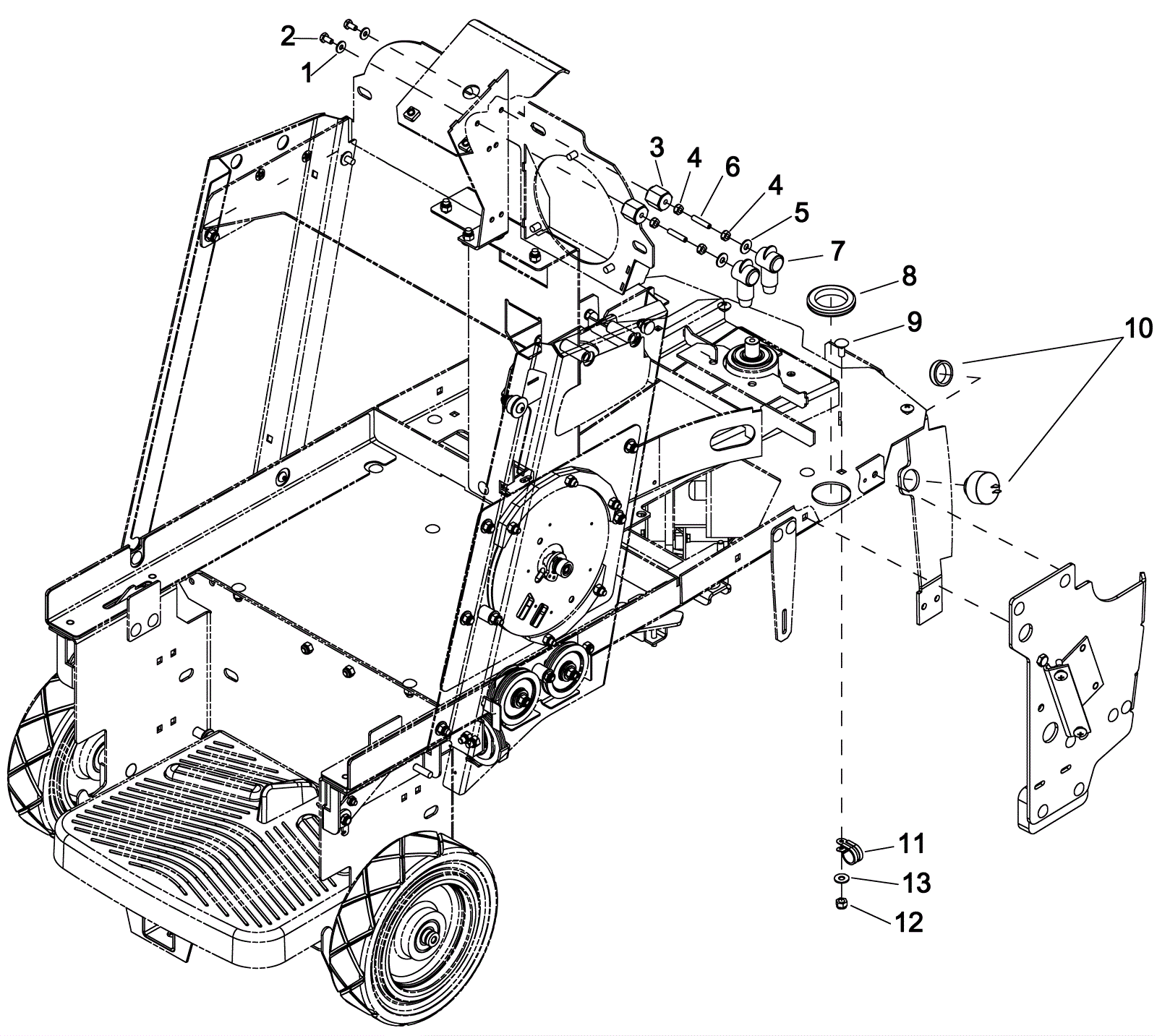 2
1
3
4
6
4
5
7
8
9
10
11
13
12