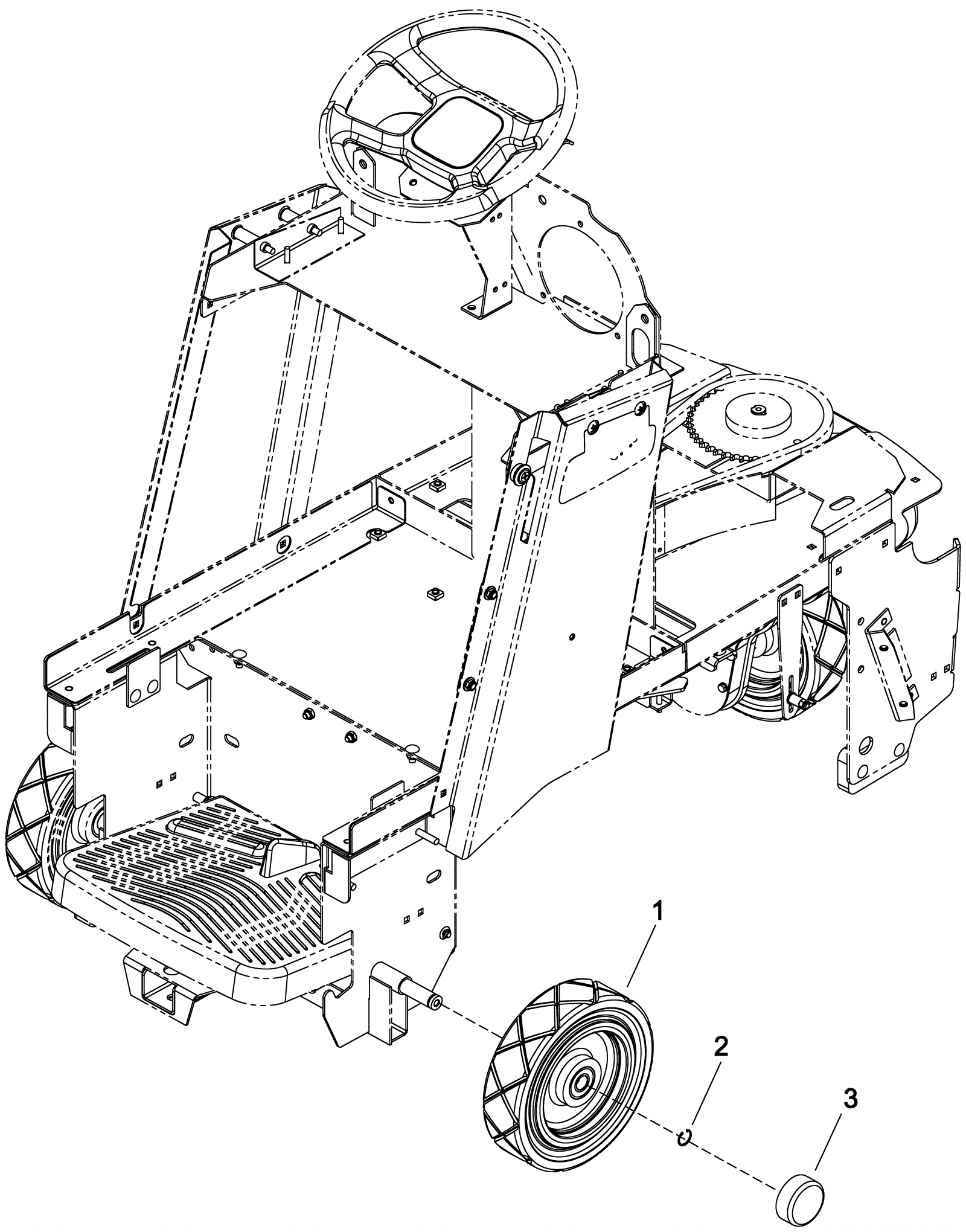 1
2
3