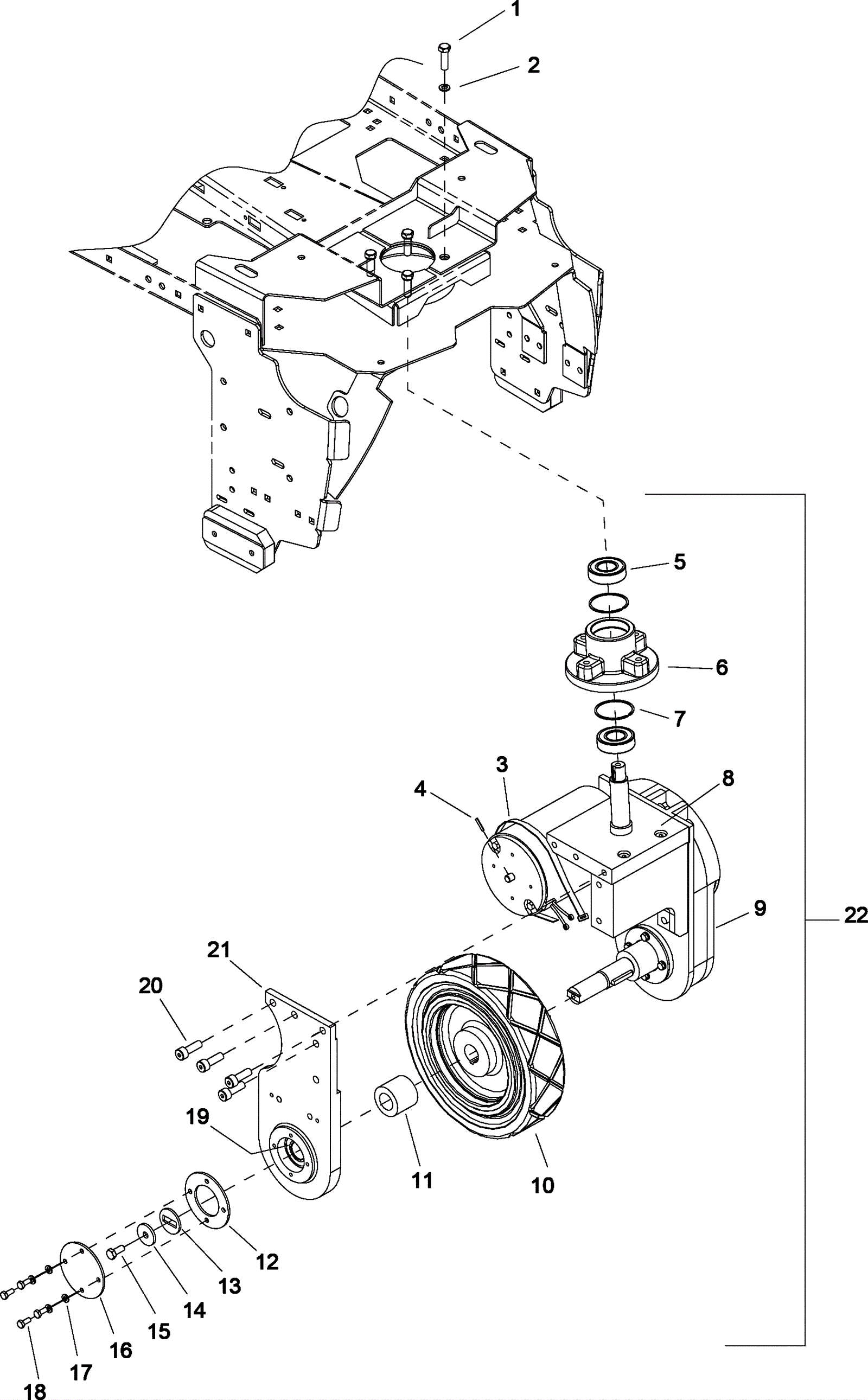 1
2
5
6
7
3
4
8
9
22
21
20
19
11
10
12
13
14
15
16
17
18