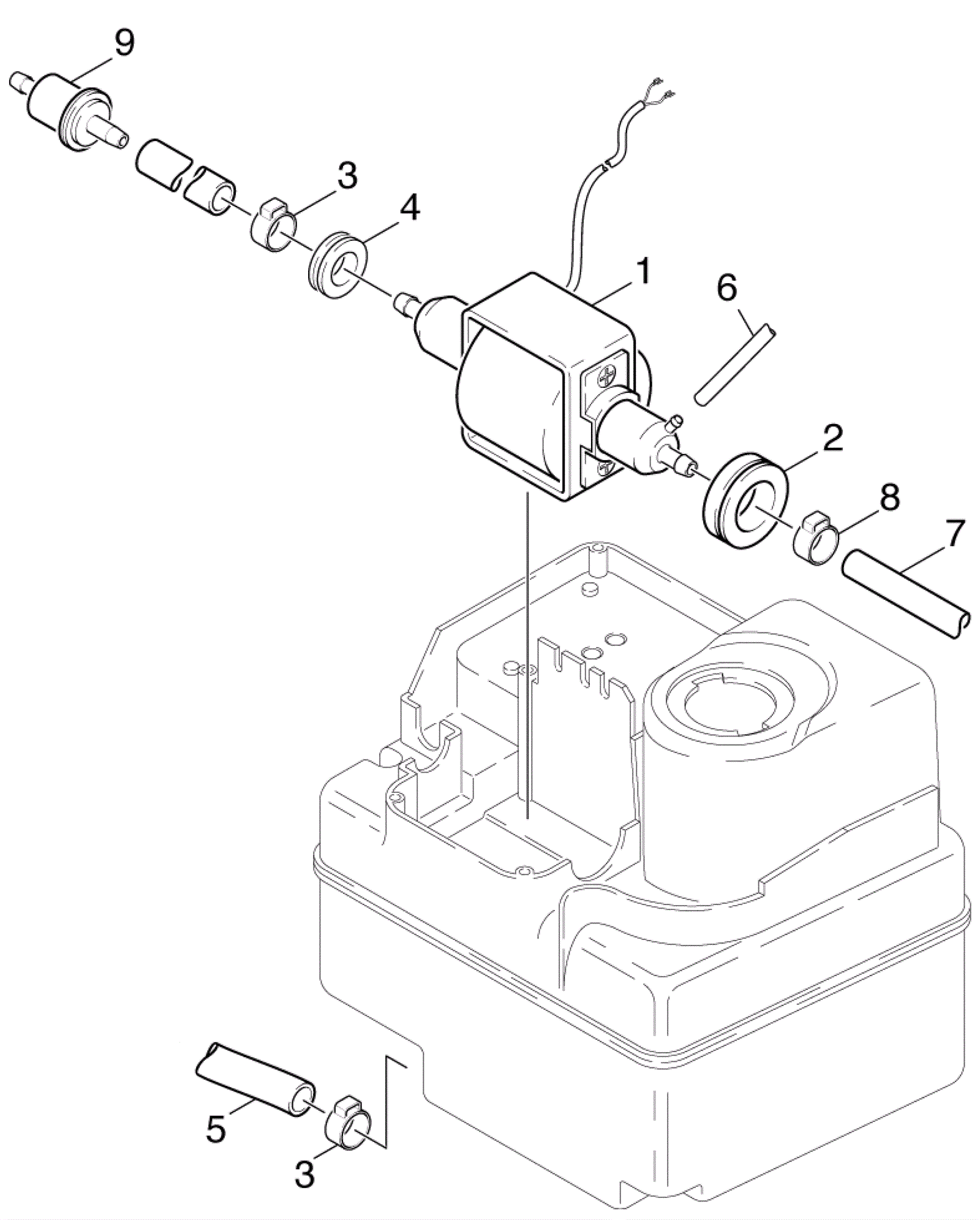 9
3
4
1
6
2
8
7
5
3