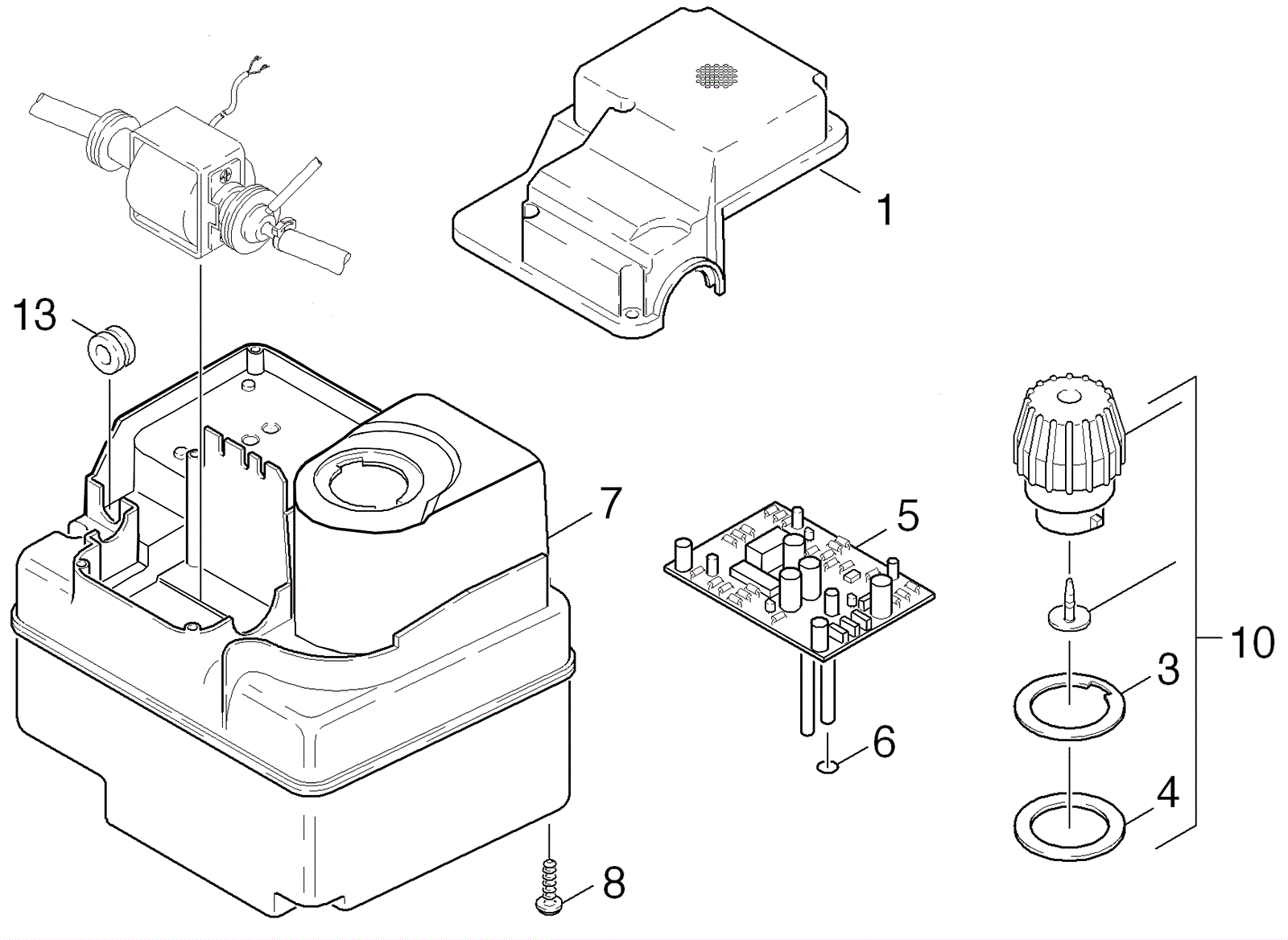 1
13
7
5
10
3
6
4
8