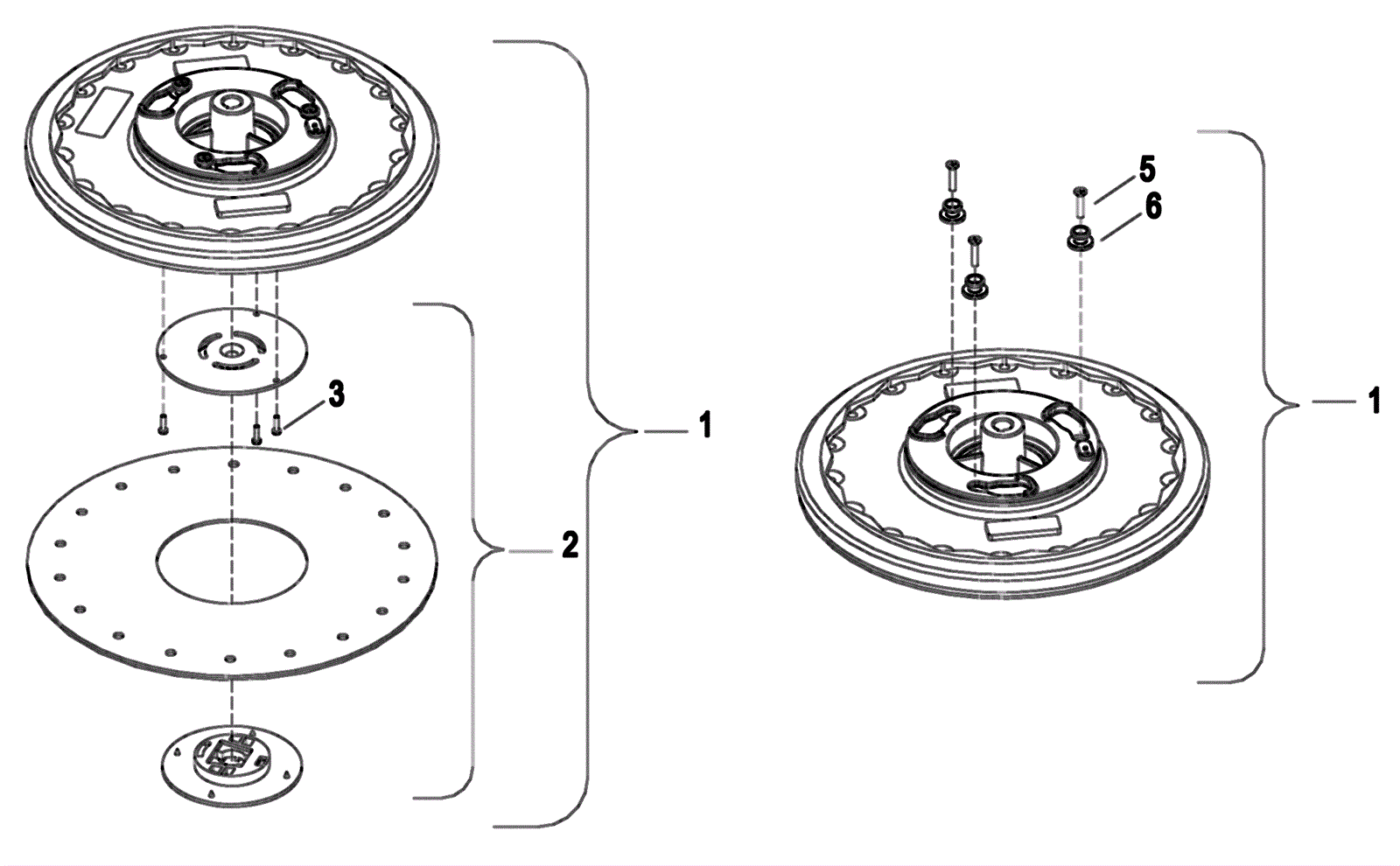 3
1
2
5
6
1