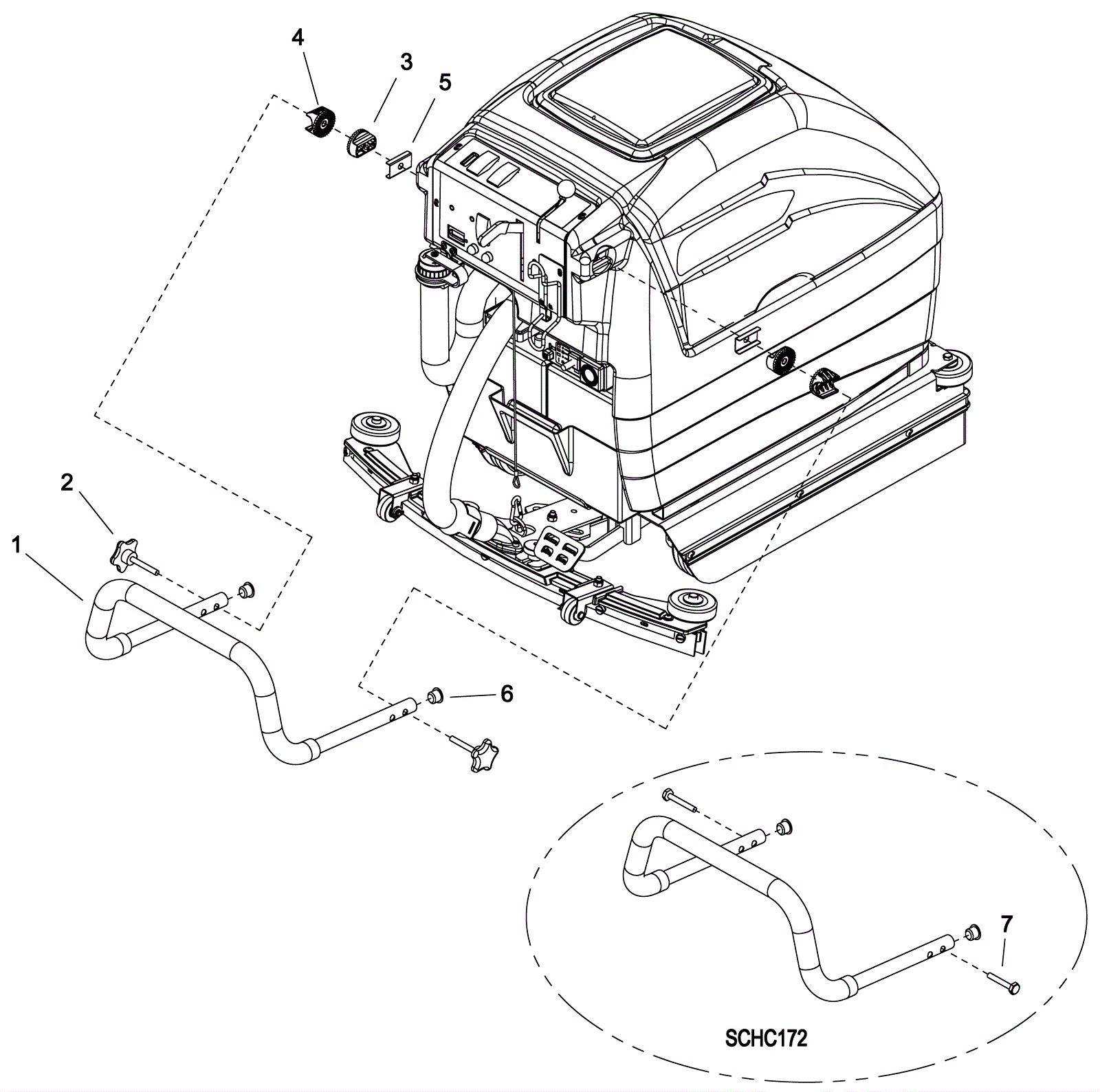 4
3
5
2
1
6
7
SCHC172