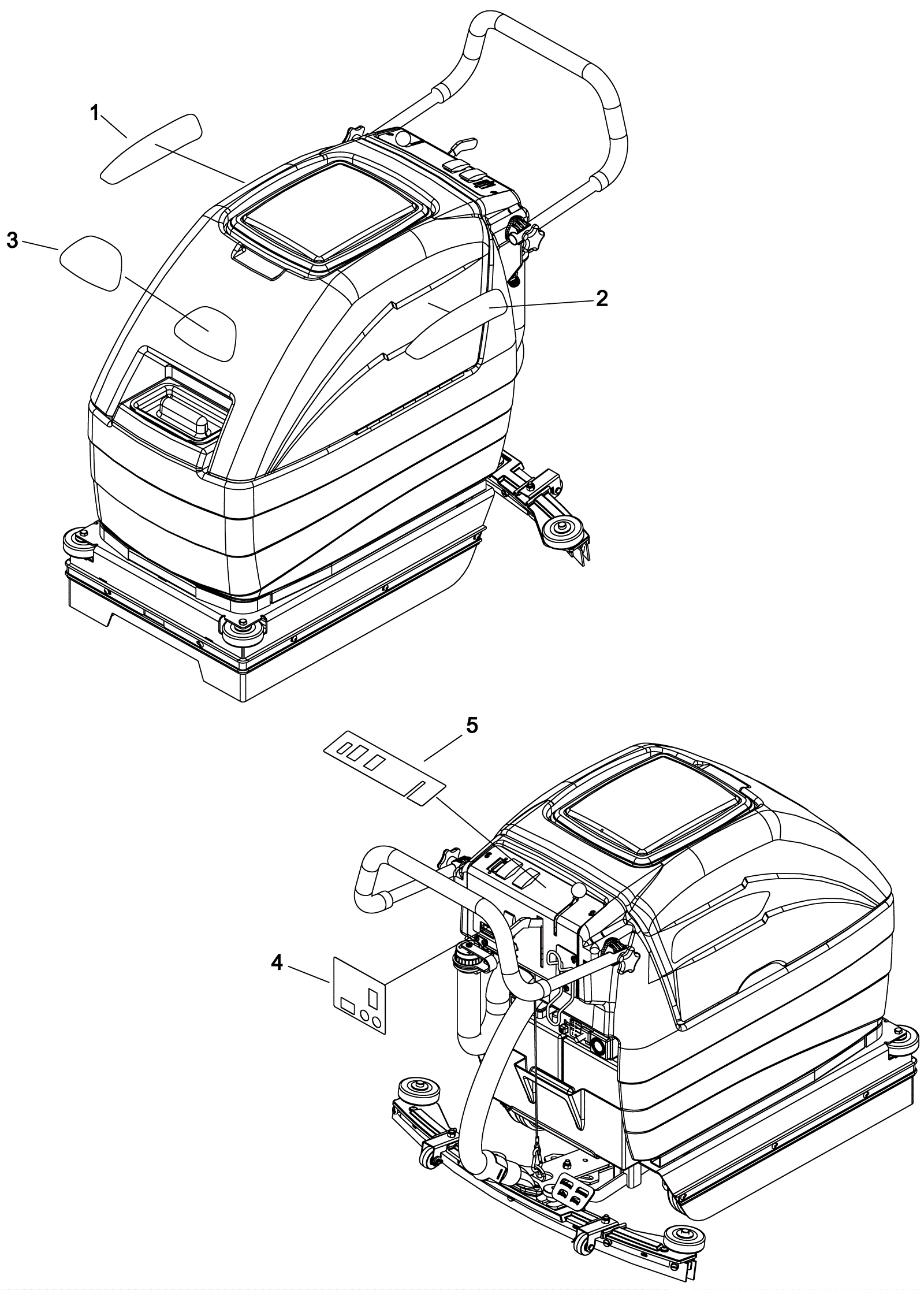 1
3
2
5
4