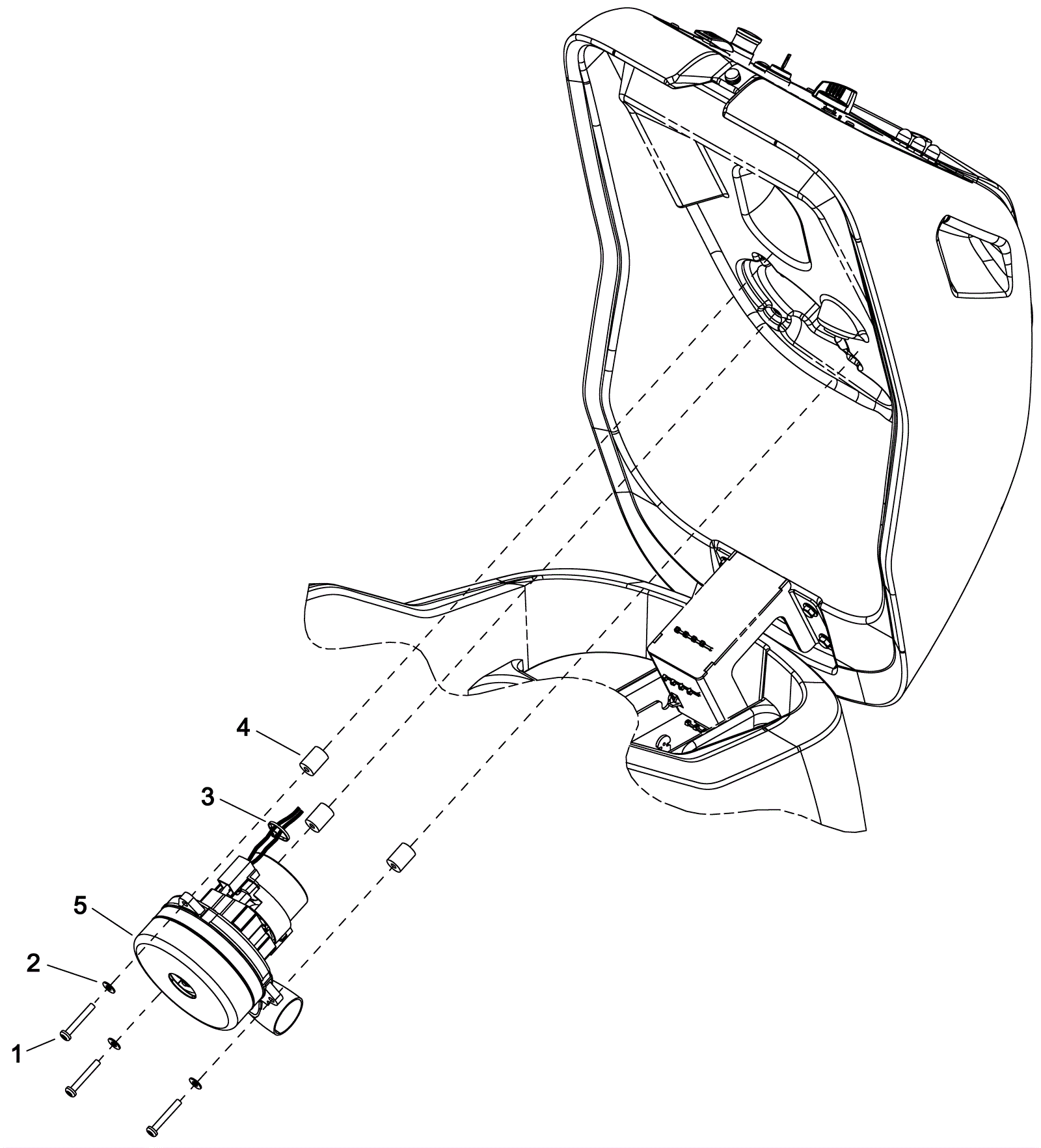 4
3
5
2
1