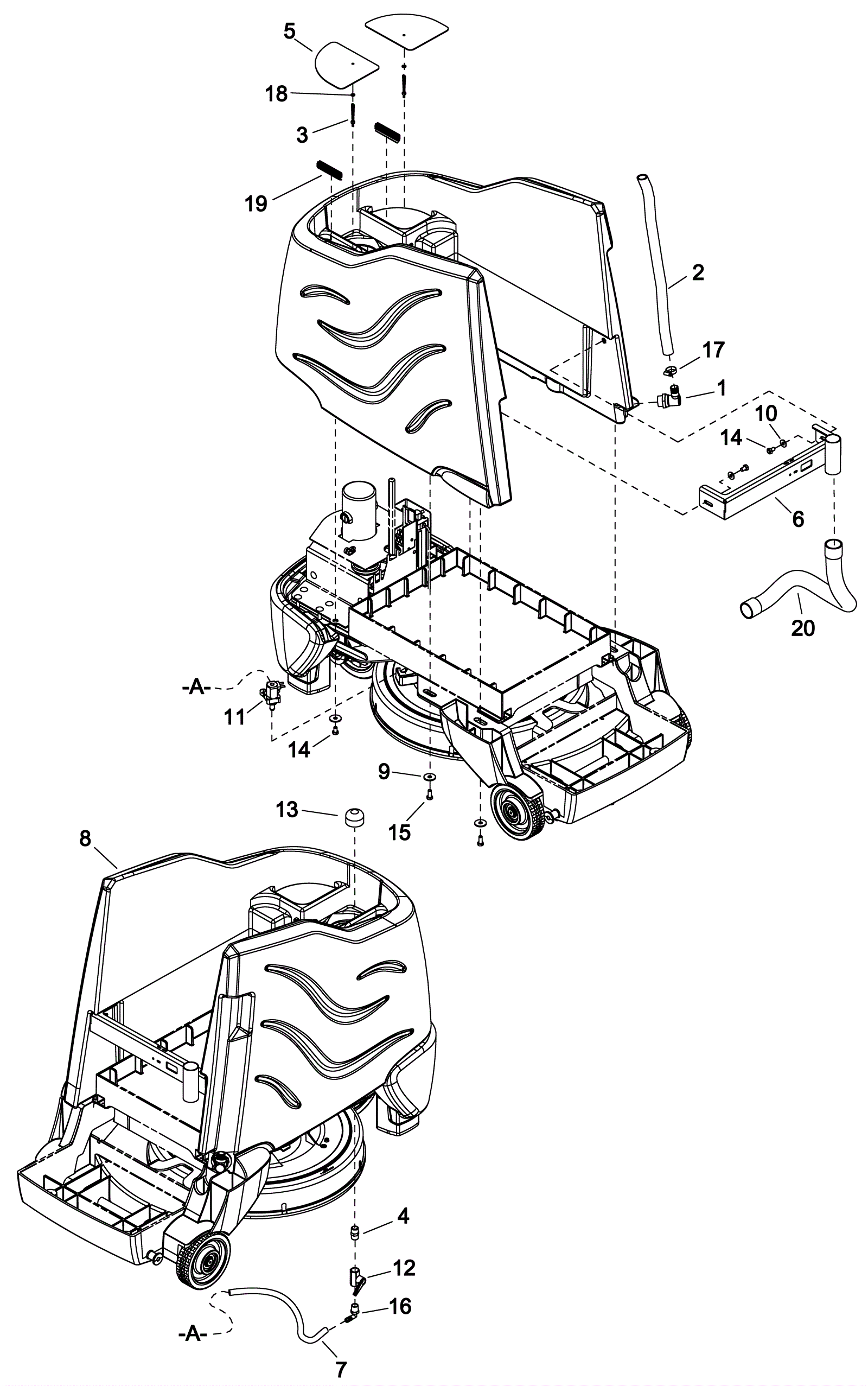 5
18
3
19
2
17
1
10
14
6
20
-A-
11
14
9
15
13
8
4
12
16
-A-
7