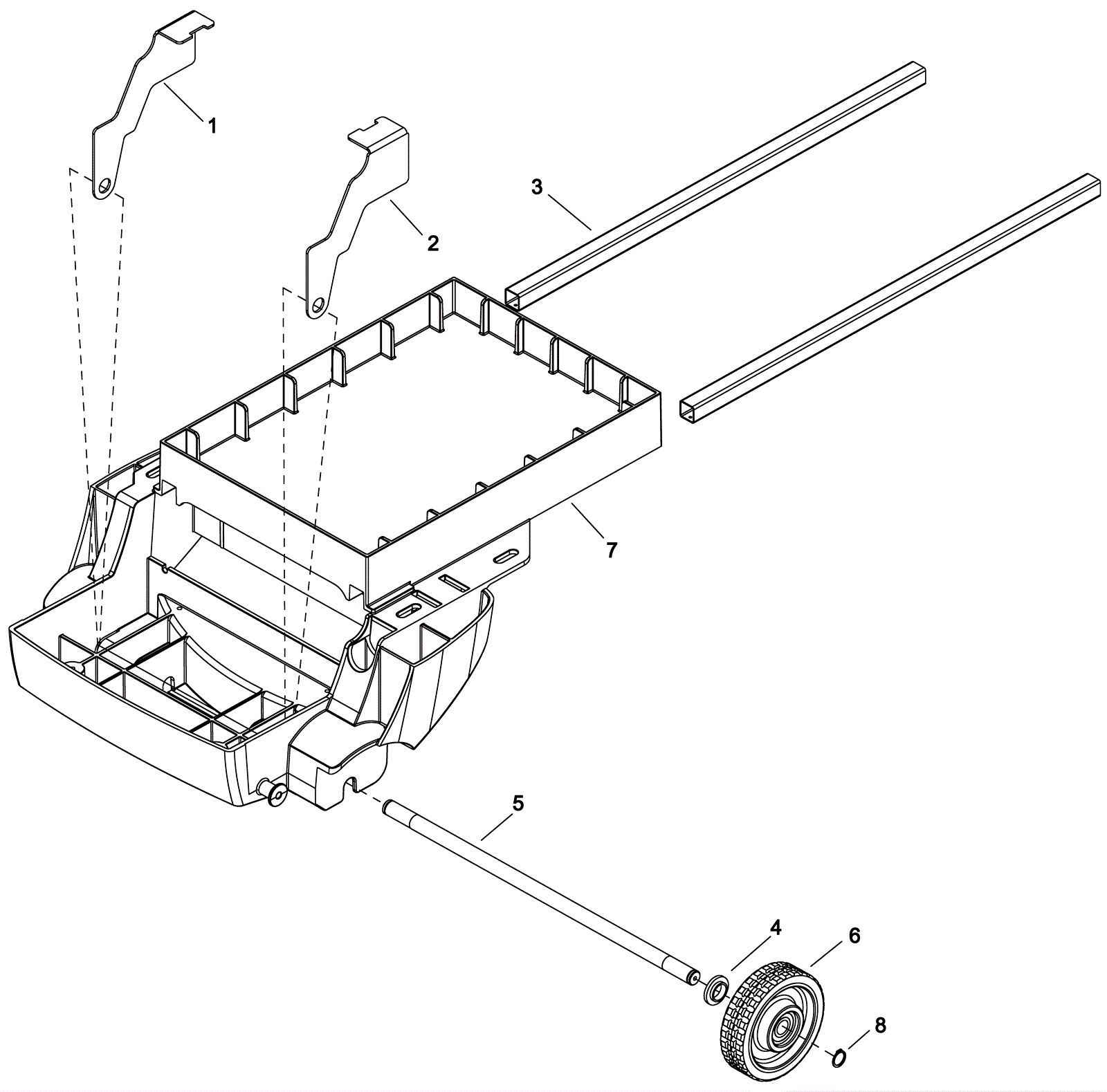 1
2
3
7
5
4
6
8