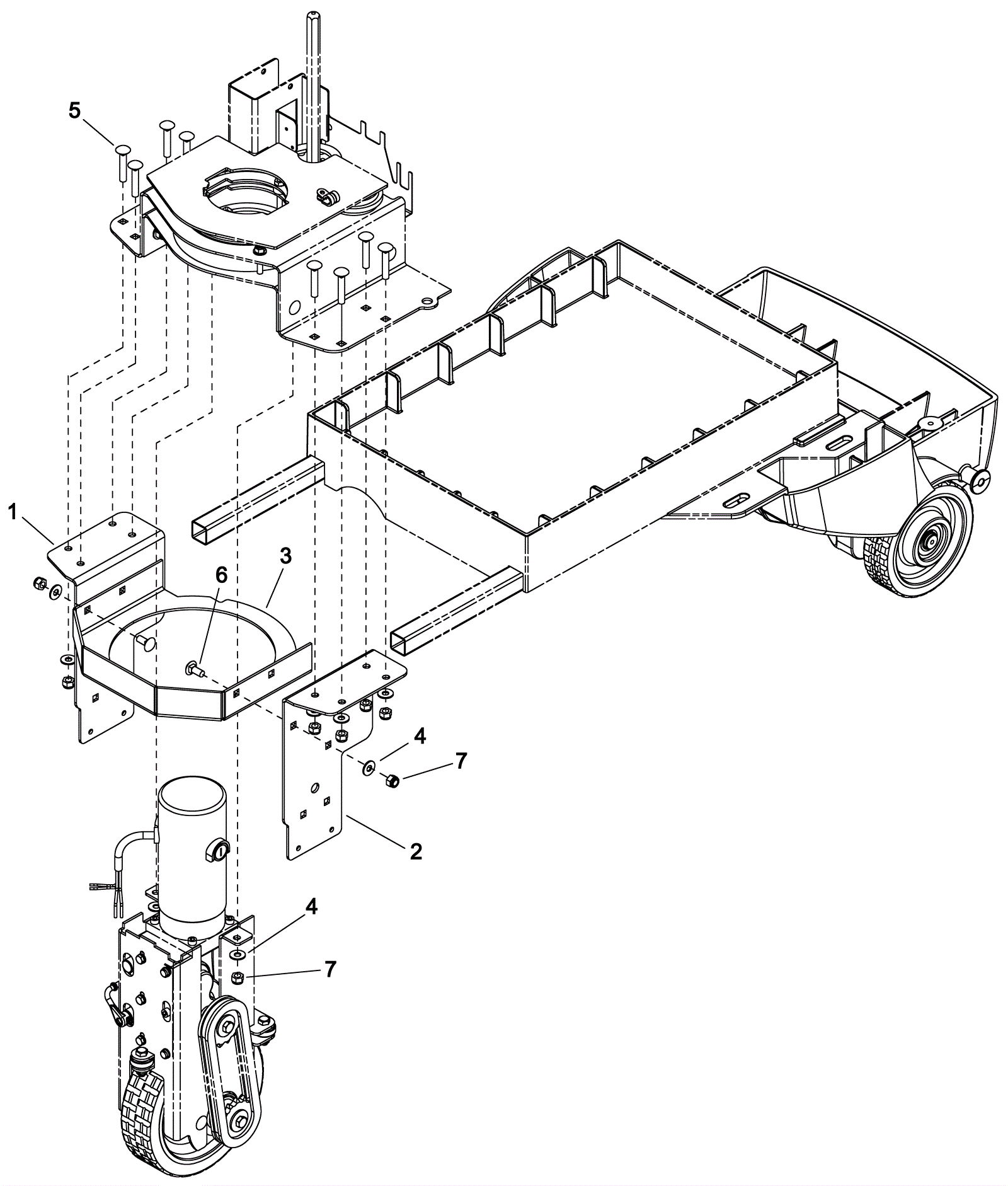 5
1
6
3
4
7
2
4
7