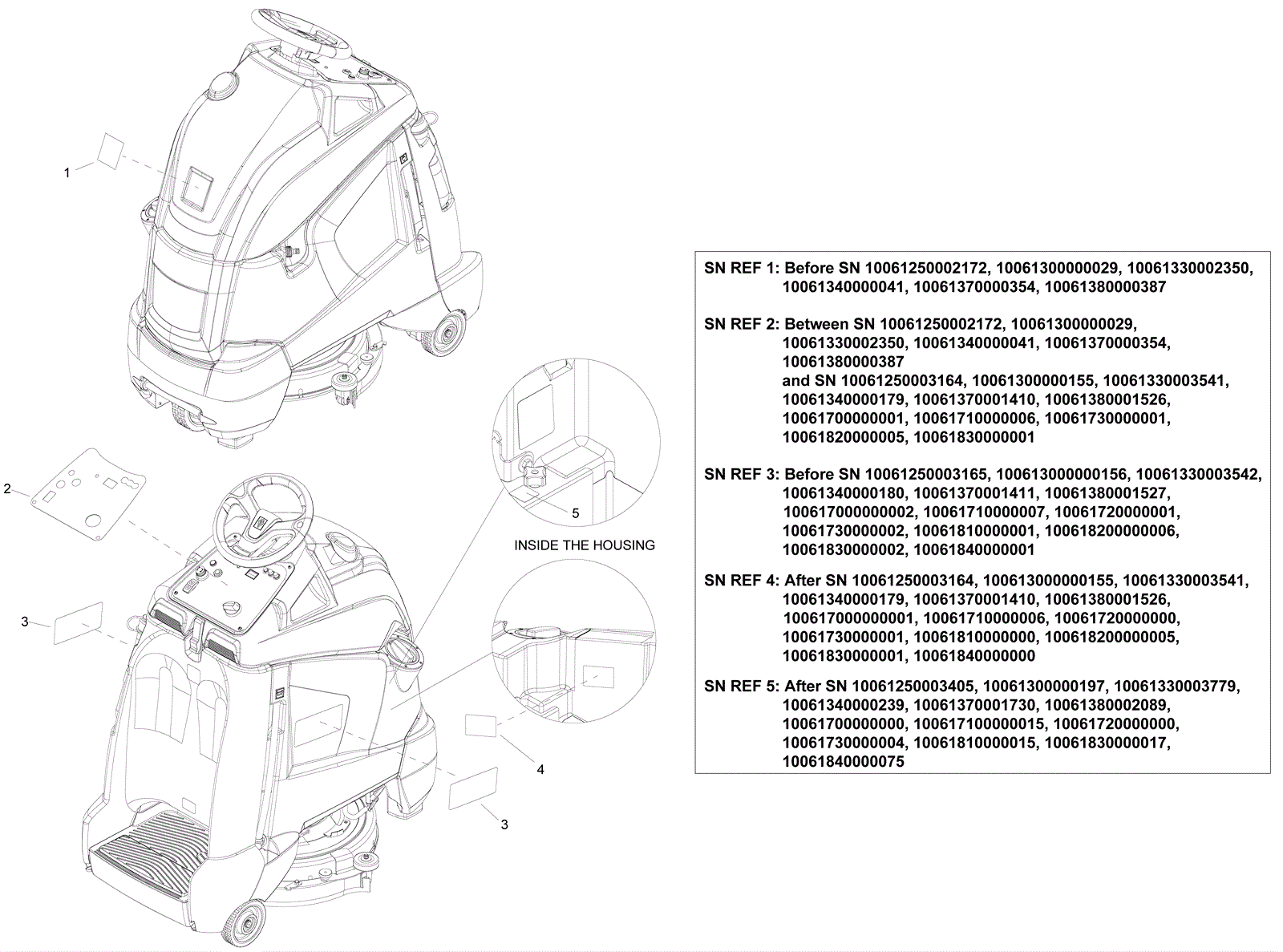 1

2

3

5

INSIDE THE HOUSING

4

3

SN REF 1: Before SN 10061250002172, 10061300000029, 10061330002350, 10061340000041, 10061370000354, 10061380000387

SN REF 2: Between SN 10061250002172, 10061300000029, 10061330002350, 10061340000041, 10061370000354, 10061380000387
and SN 10061250003164, 10061300000155, 10061330003541, 10061340000179, 10061370001410, 10061380001526, 10061700000001, 10061710000006, 10061730000001, 10061820000005, 10061830000001

SN REF 3: Before SN 10061250003165, 100613000000156, 10061330003542, 10061340000180, 10061370001411, 10061380001527, 100617000000002, 10061710000007, 10061720000001, 10061730000002, 10061810000001, 100618200000006, 10061830000002, 10061840000001

SN REF 4: After SN 10061250003164, 100613000000155, 10061330003541, 10061340000179, 10061370001410, 10061380001526, 100617000000001, 10061710000006, 10061720000000, 10061730000001, 10061810000000, 100618200000005, 10061830000001, 10061840000000

SN REF 5: After SN 10061250003405, 10061300000197, 10061330003779, 10061340000239, 10061370001730, 10061380002089, 10061700000000, 100617100000015, 10061720000000, 10061730000004, 10061810000015, 10061830000017, 10061840000075