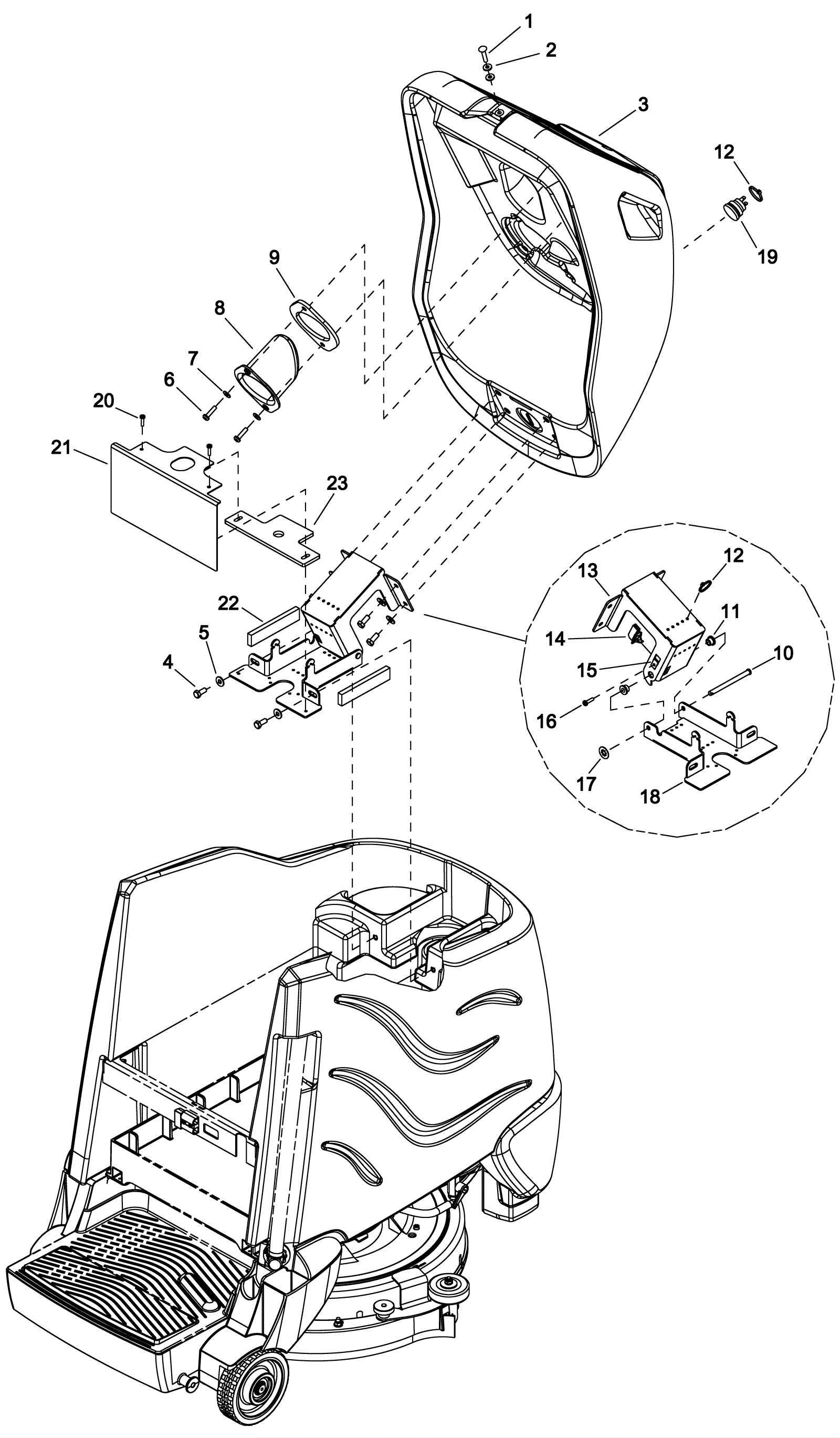 1
2
3
12
19
9
8
7
6
20
21
23
22
5
4
13
12
11
14
15
10
16
17
18