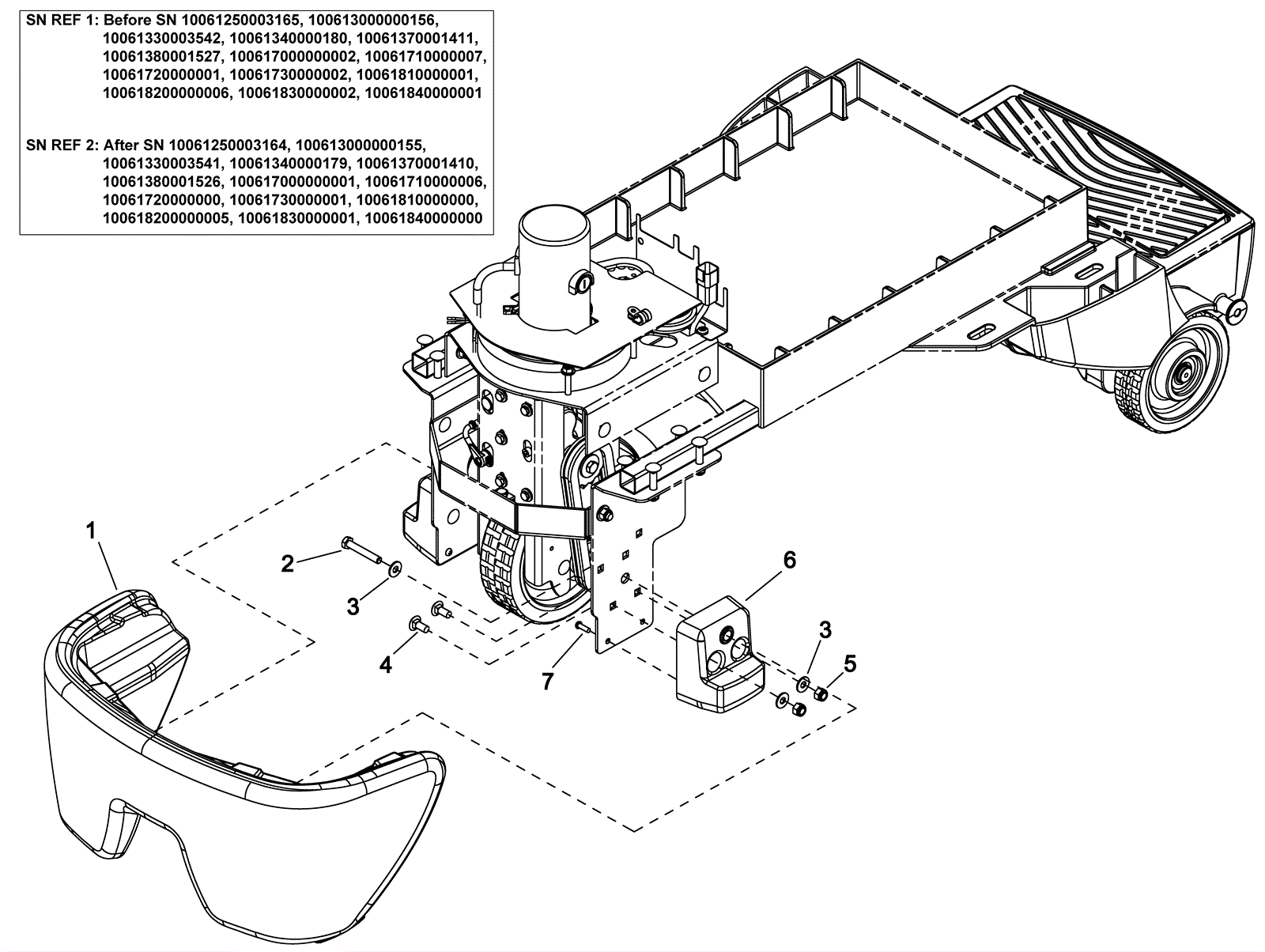 SN REF 1: Before SN 10061250003165, 100613000000156, 10061330003542, 10061340000180, 10061370001411, 10061380001527, 100617000000002, 10061710000007, 10061720000001, 10061730000002, 10061810000001, 100618200000006, 10061830000002, 10061840000001

SN REF 2: After SN 10061250003164, 100613000000155, 10061330003541, 10061340000179, 10061370001410, 10061380001526, 100617000000001, 10061710000006, 10061720000000, 10061730000001, 10061810000000, 100618200000005, 10061830000001, 10061840000000

1
2
3
4
7
6
3
5