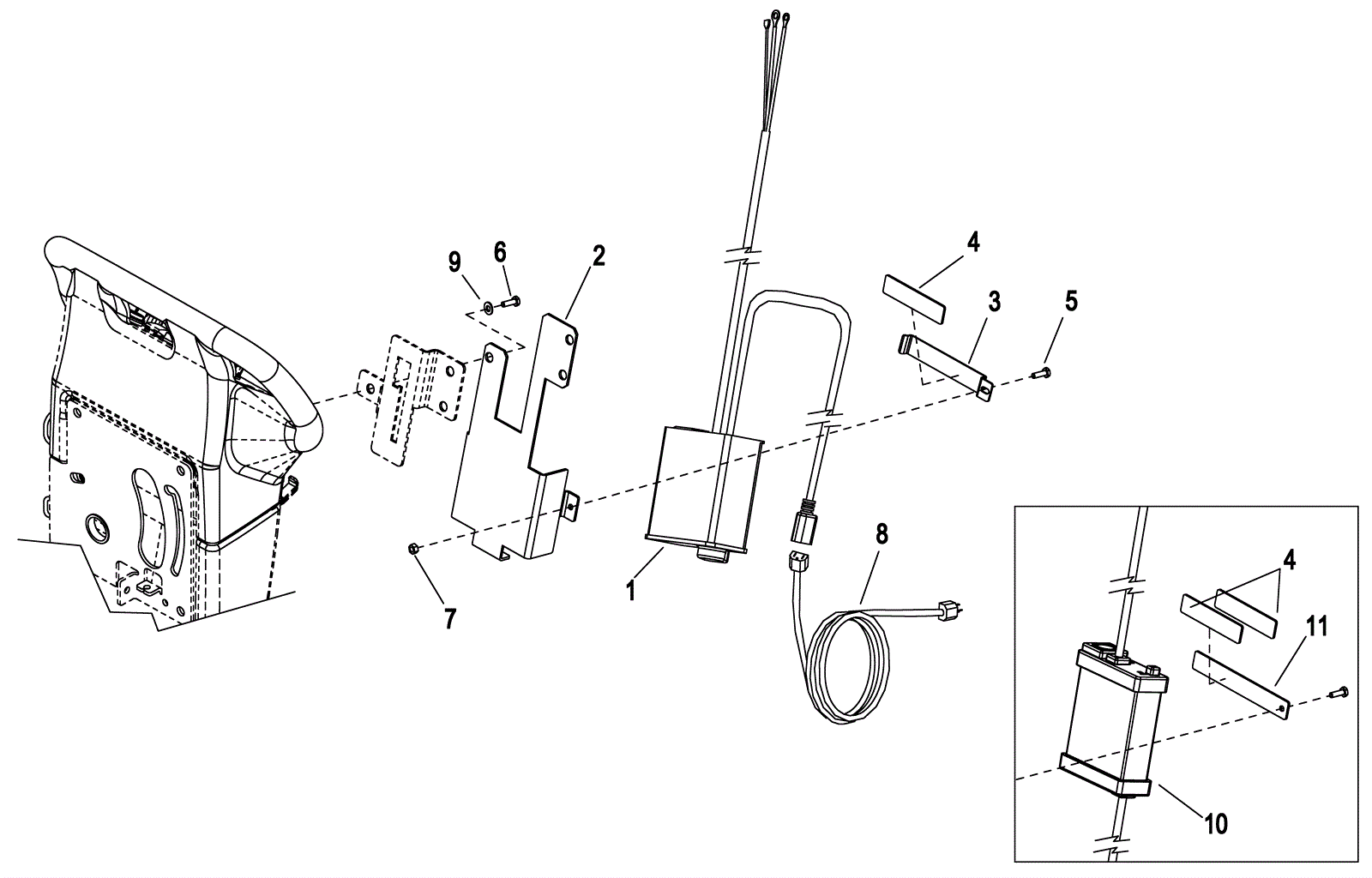 9
6
2
4
3
5
7
1
8
4
11
10