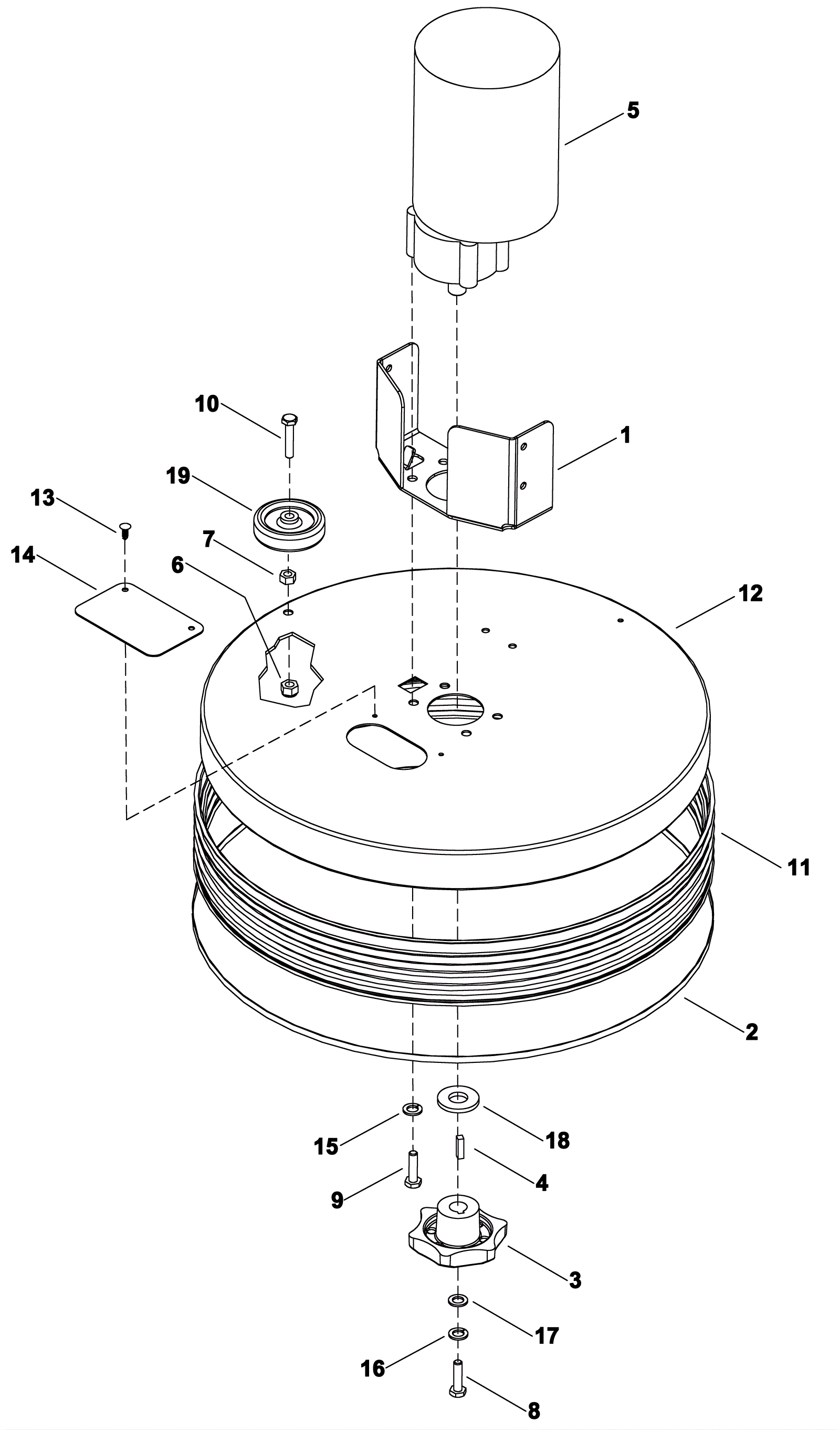 5
10
1
19
13
7
14
6
12
11
2
15
18
4
9
3
17
16
8