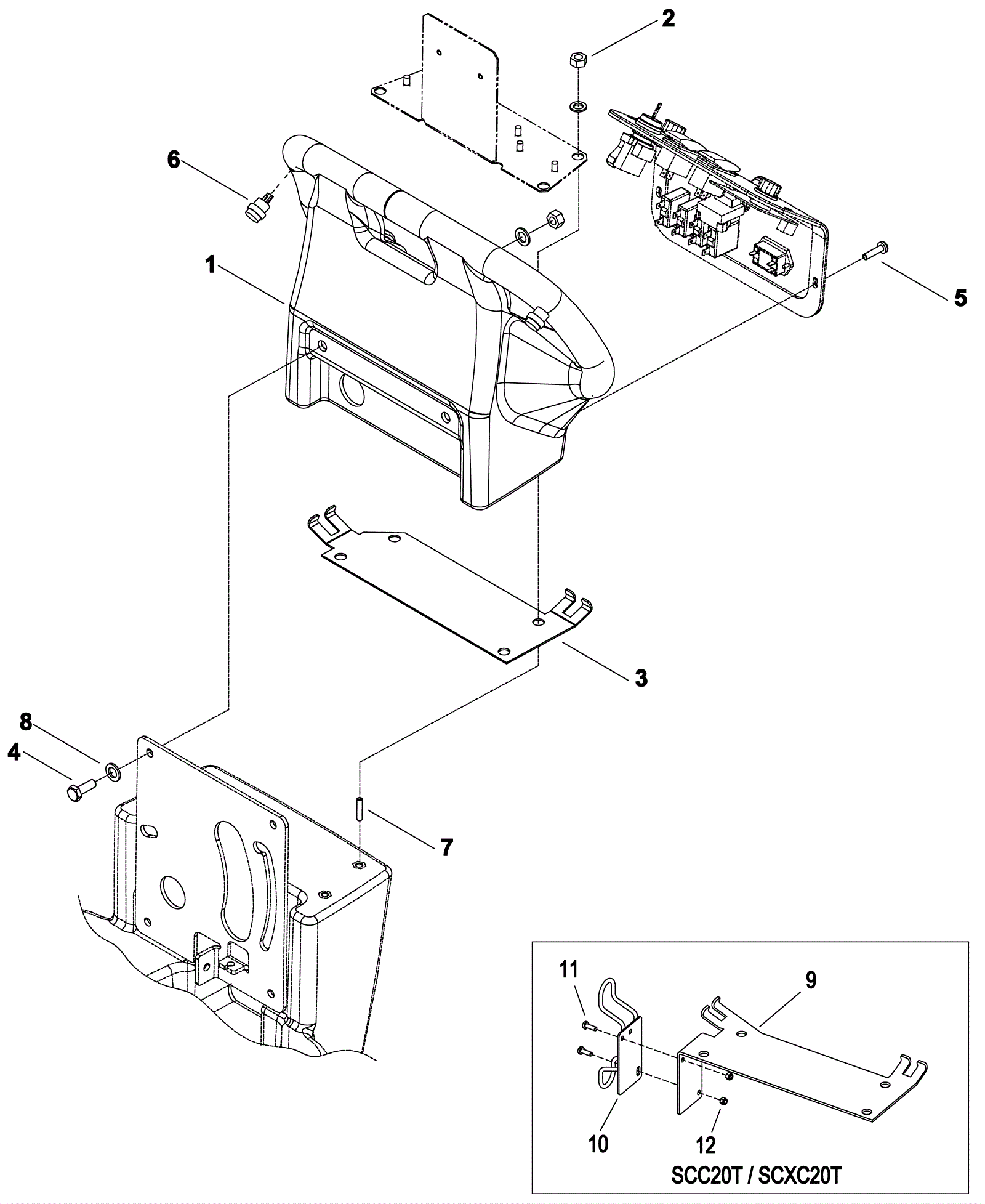 2
6
1
5
3
8
4
7
11
9
10
12
SCC20T / SCXC20T