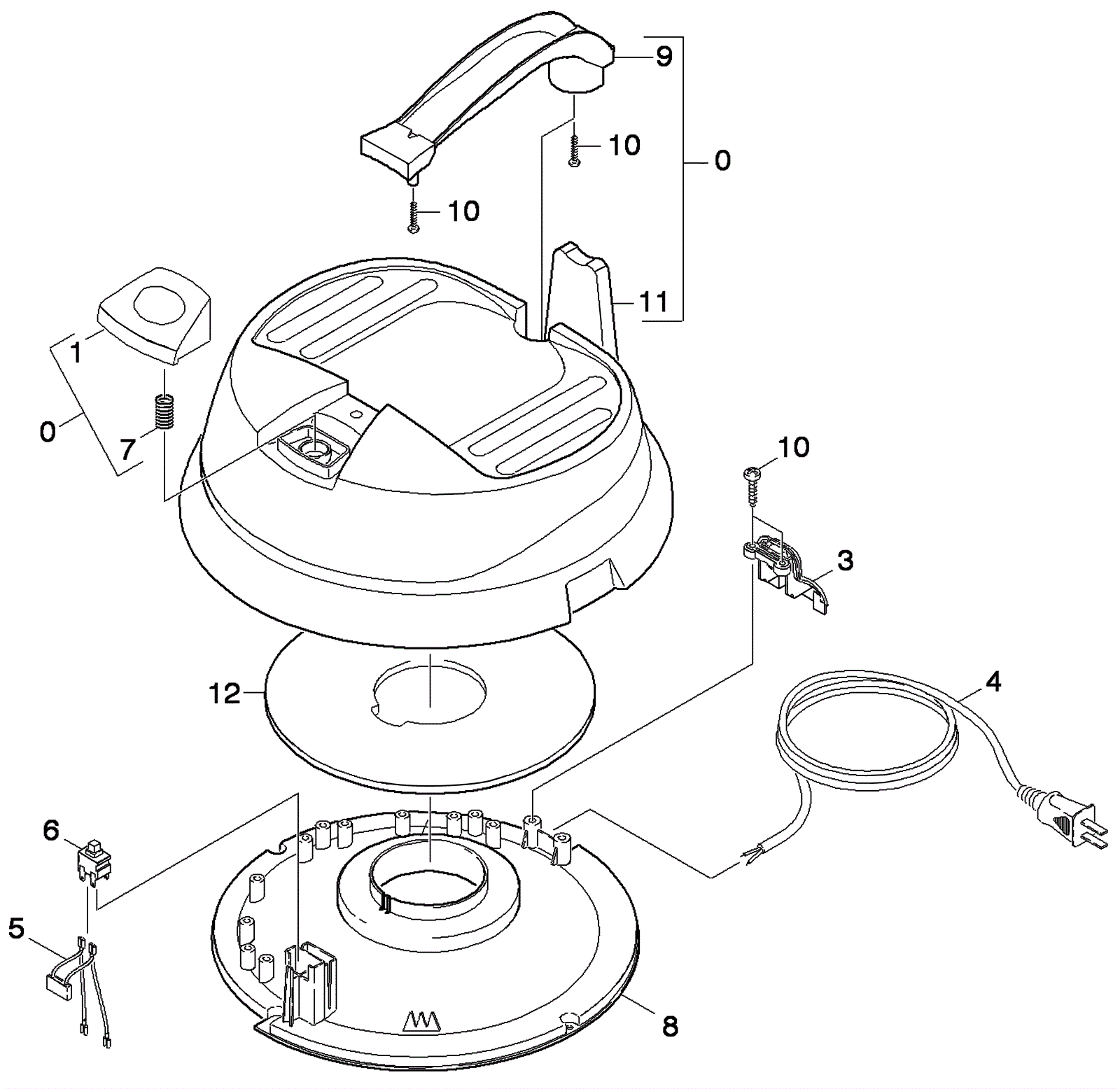 9
10
0
10
11
1
0
7
10
3
12
4
6
5
8