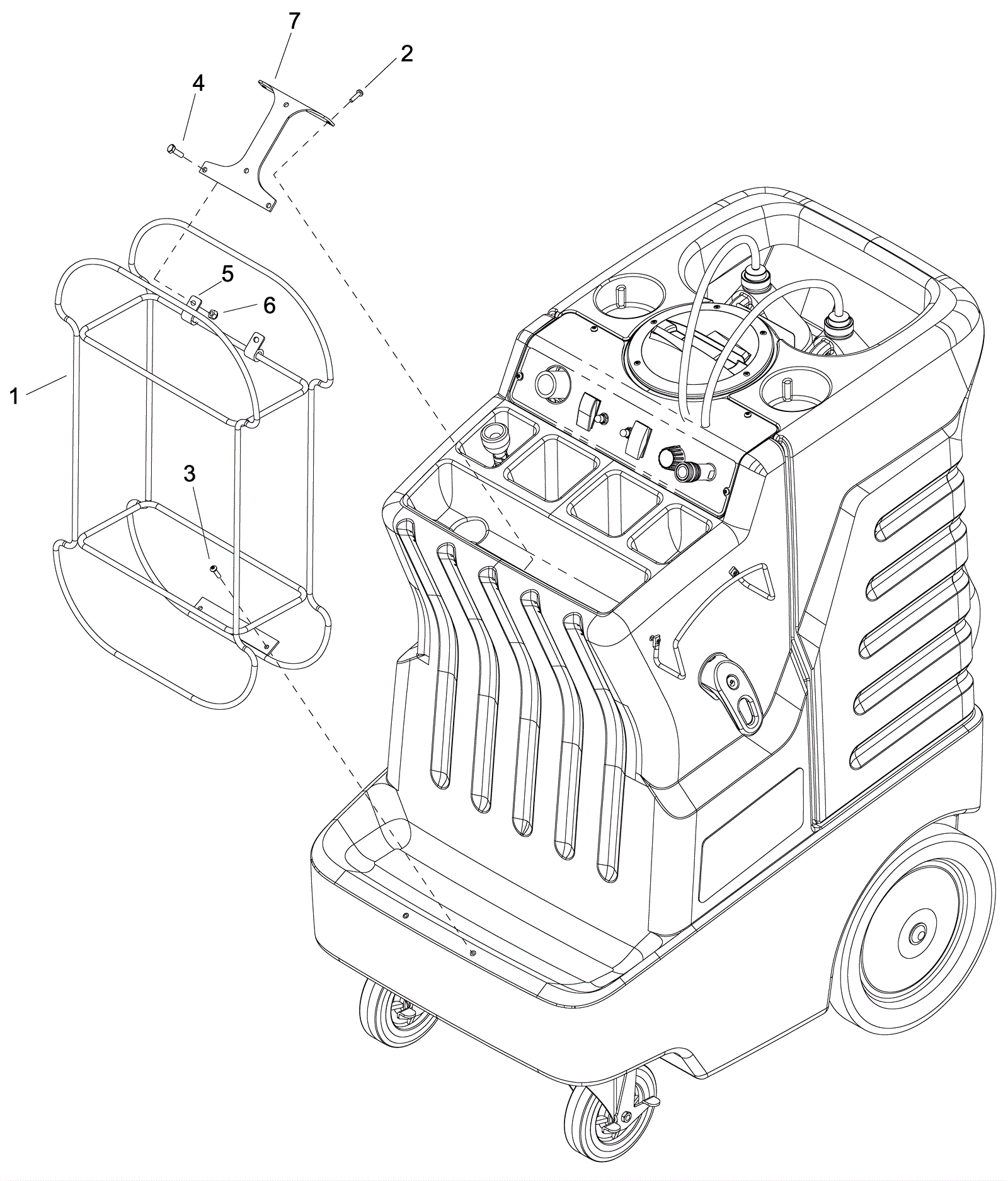 7
2
4
5
6
1
3