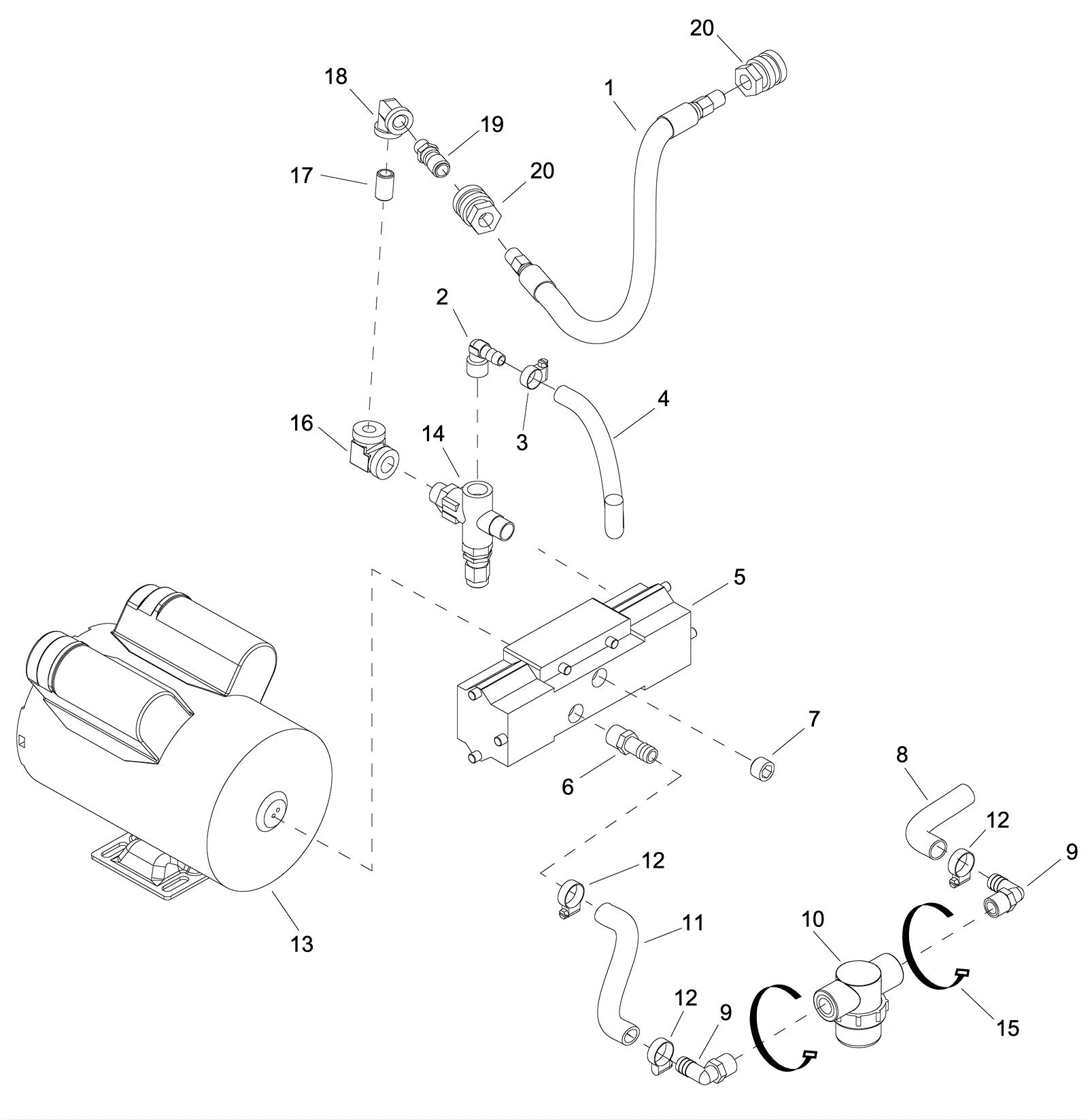 20
18
1
19
17
20
2
4
16
14
3
5
7
8
6
12
9
12
11
10
13
12
9
15