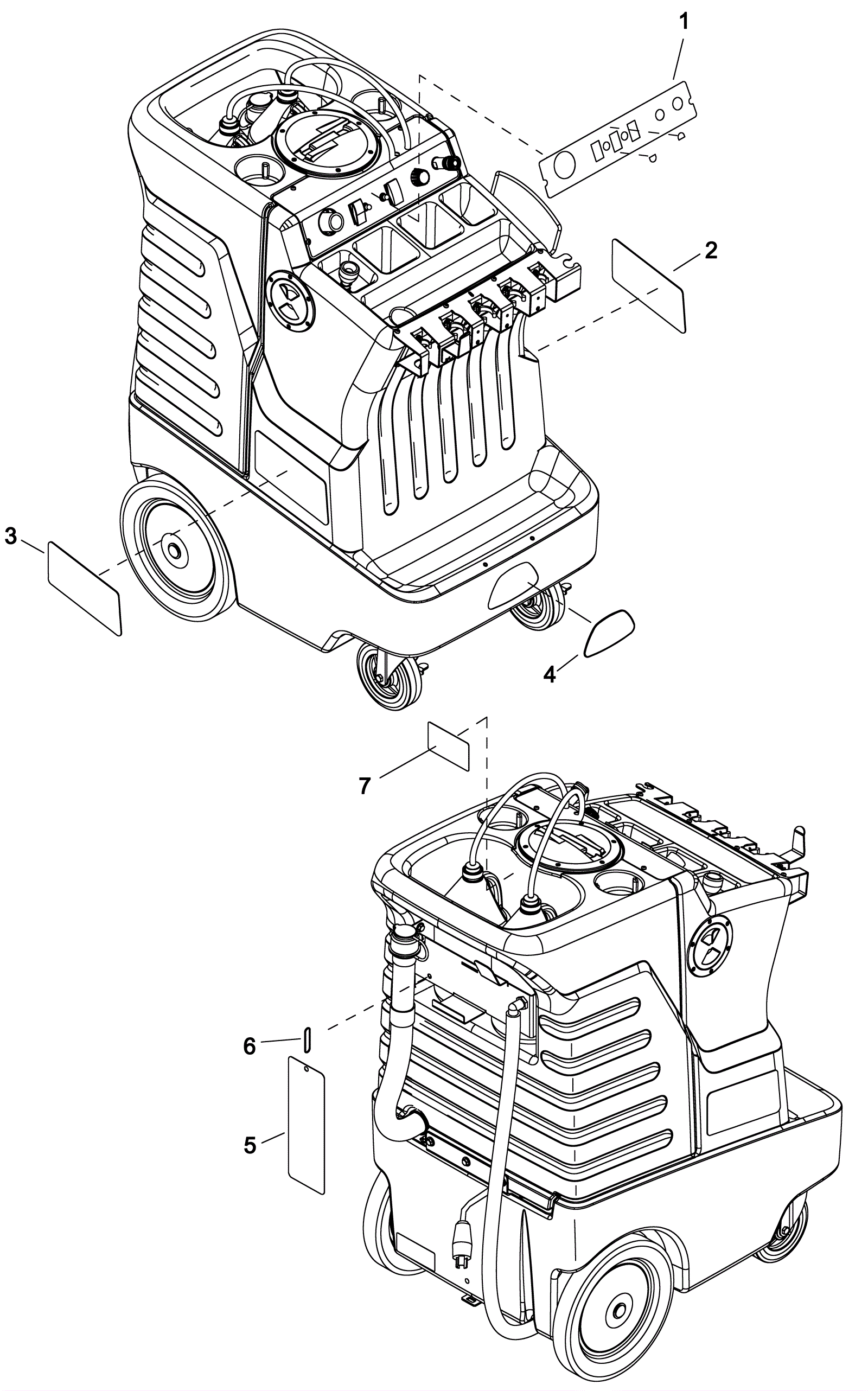 1
2
3
4
7
6
5