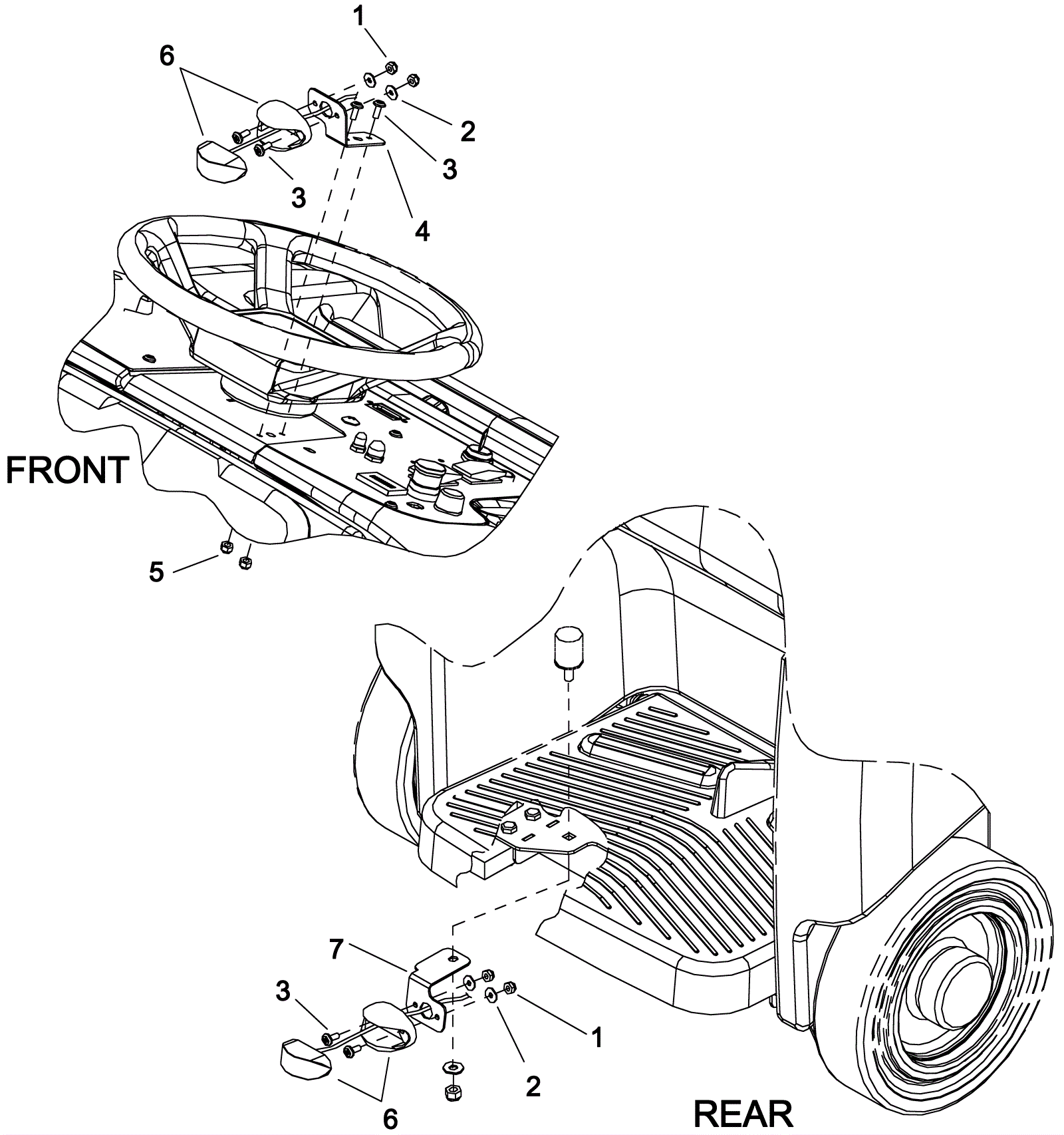 1
6
2
3
3
4
FRONT
5
7
3
1
2
6
REAR