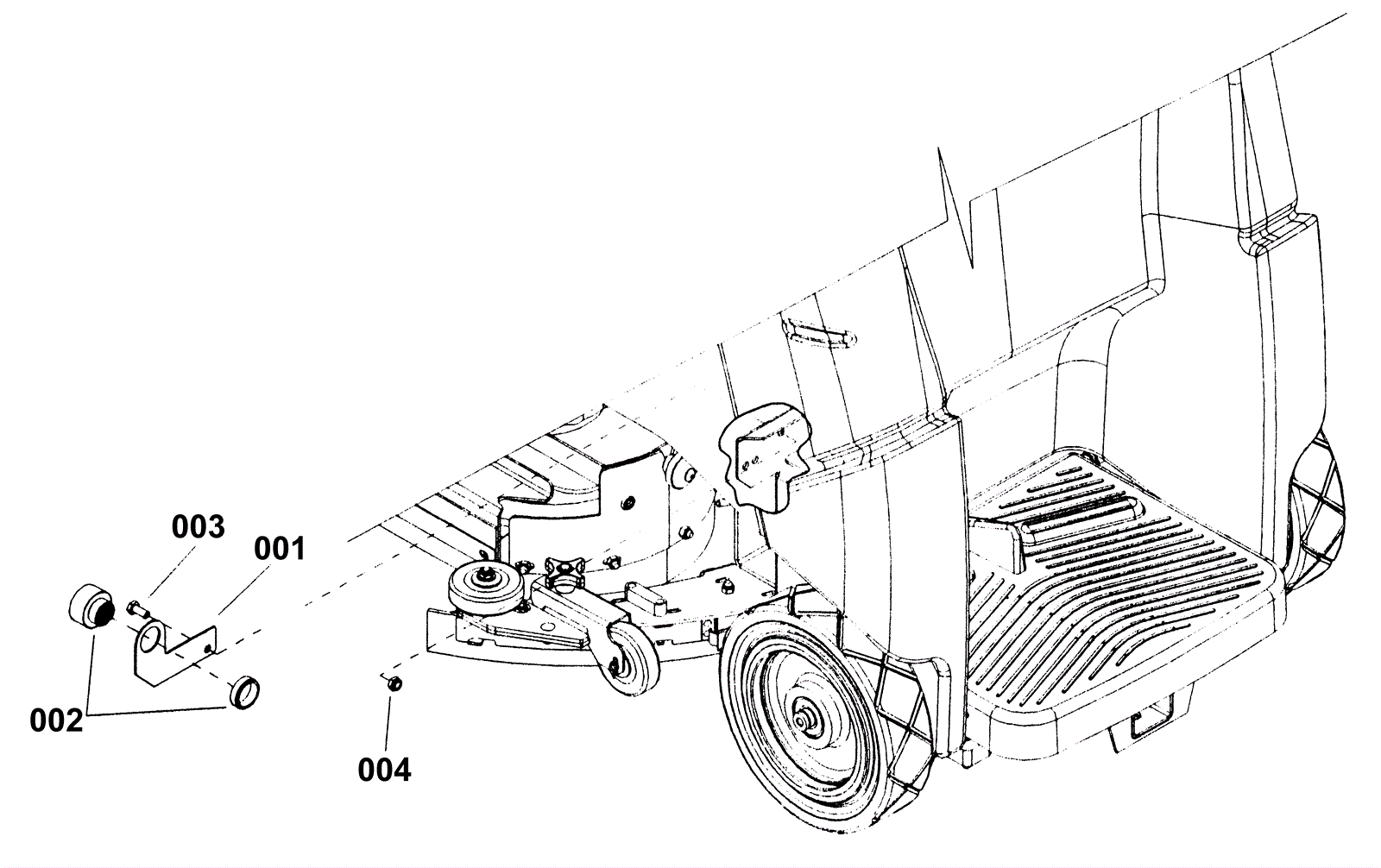 003
001
002
004