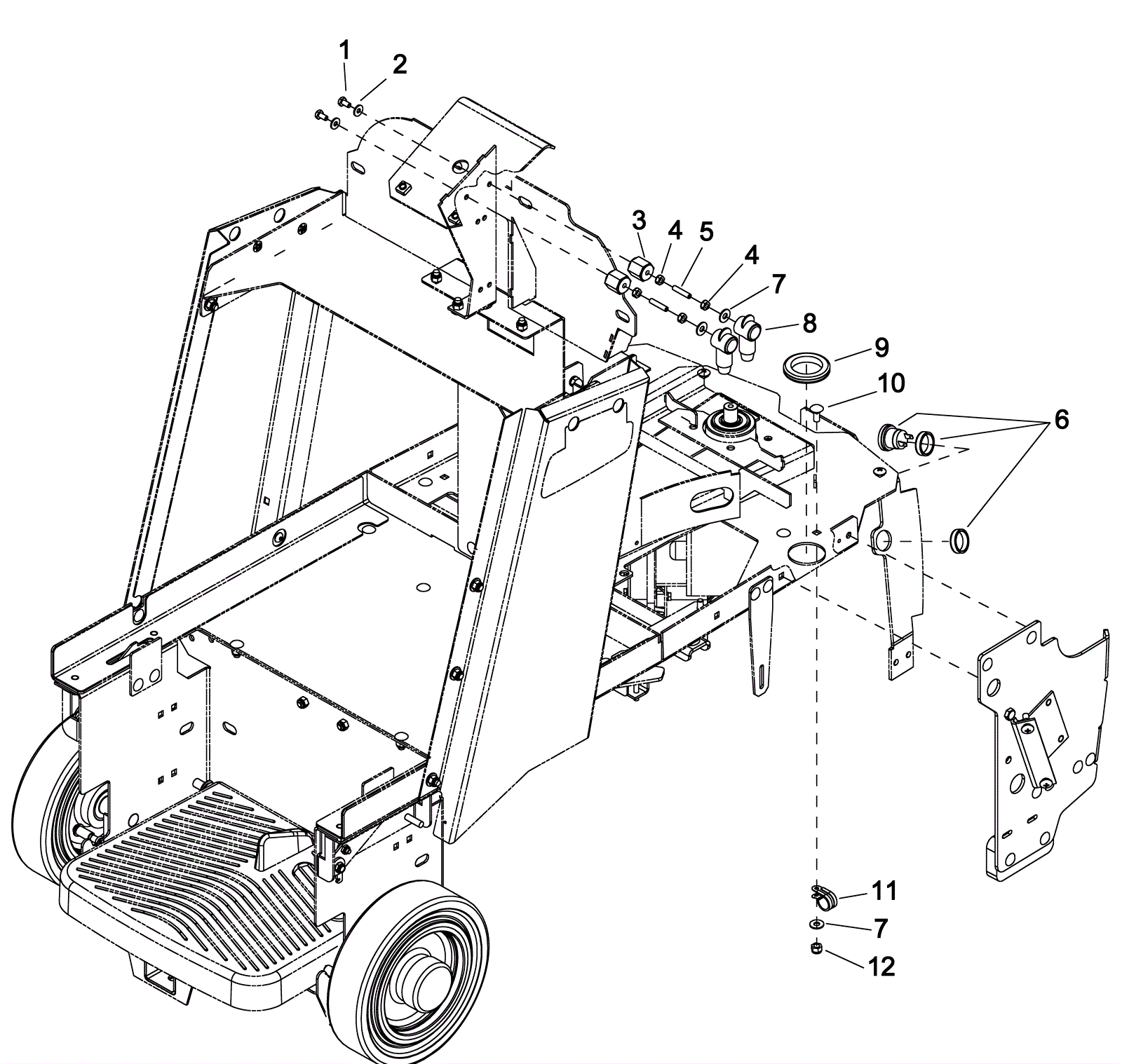 1
2
3
4
5
4
7
8
9
10
6
11
7
12