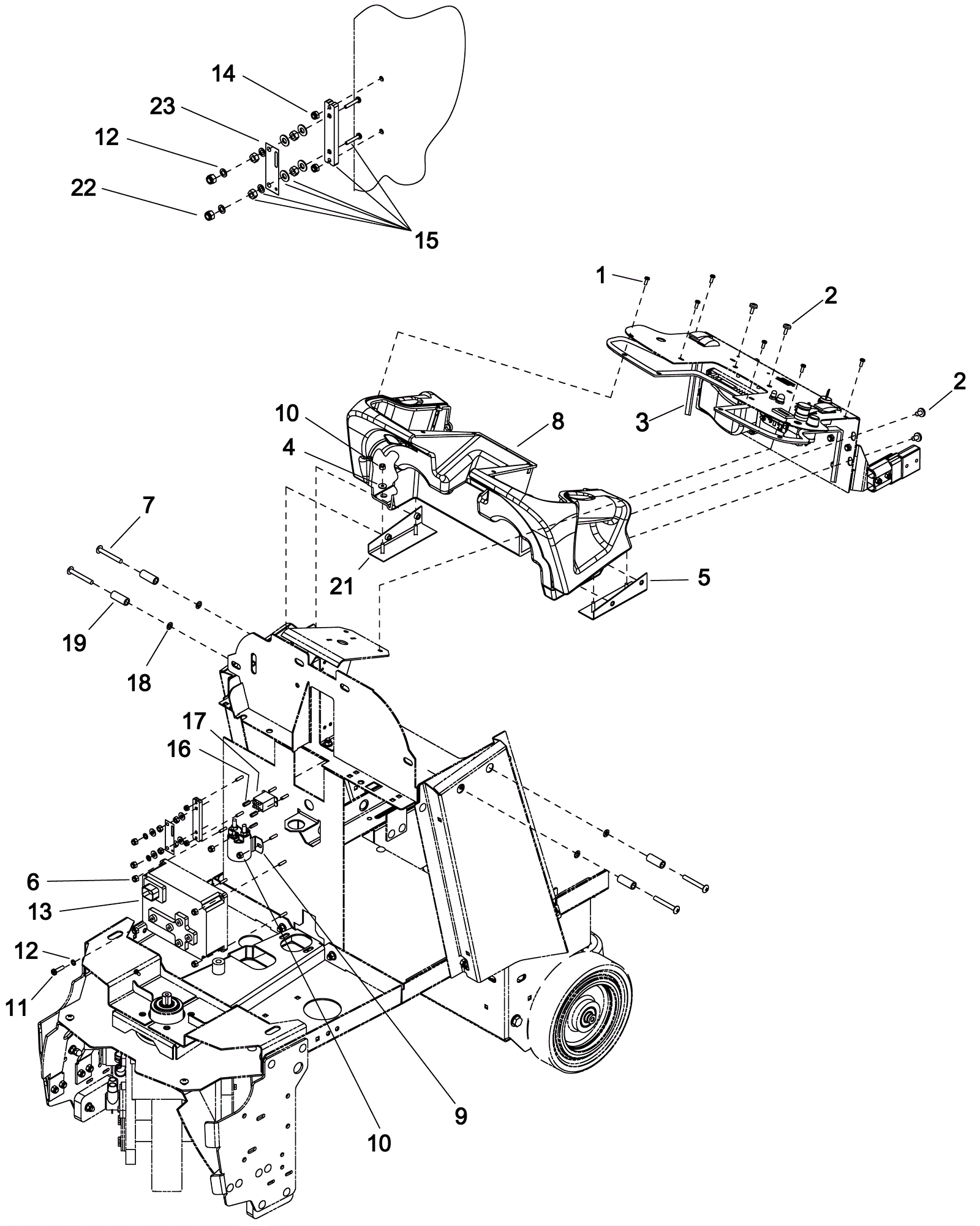 14
23
12
22
15
1
2
2
3
10
8
4
7
21
5
19
18
17
16
6
13
12
11
9
10