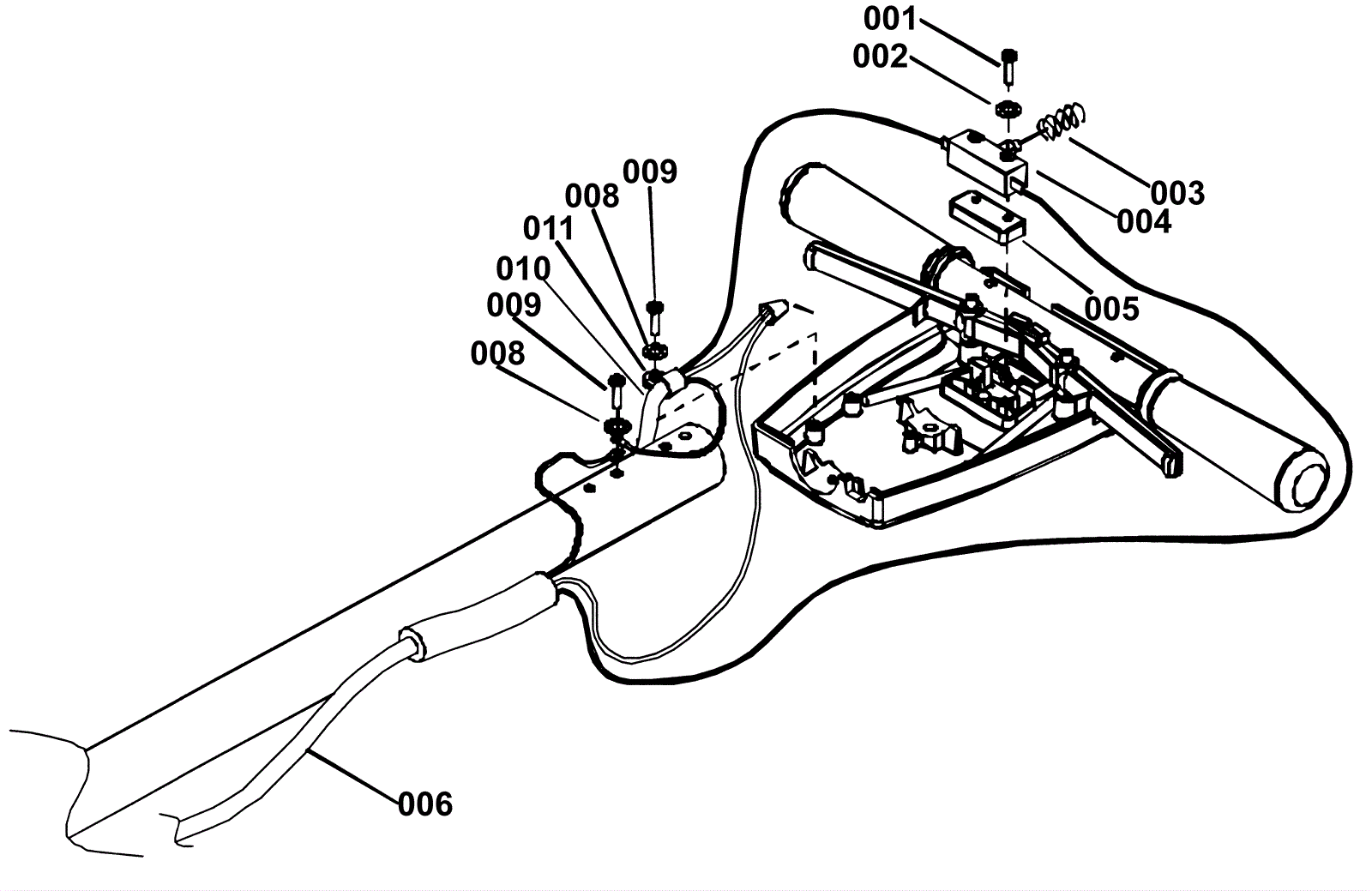 001
002
003
004
005
009
008
011
010
009
008
006