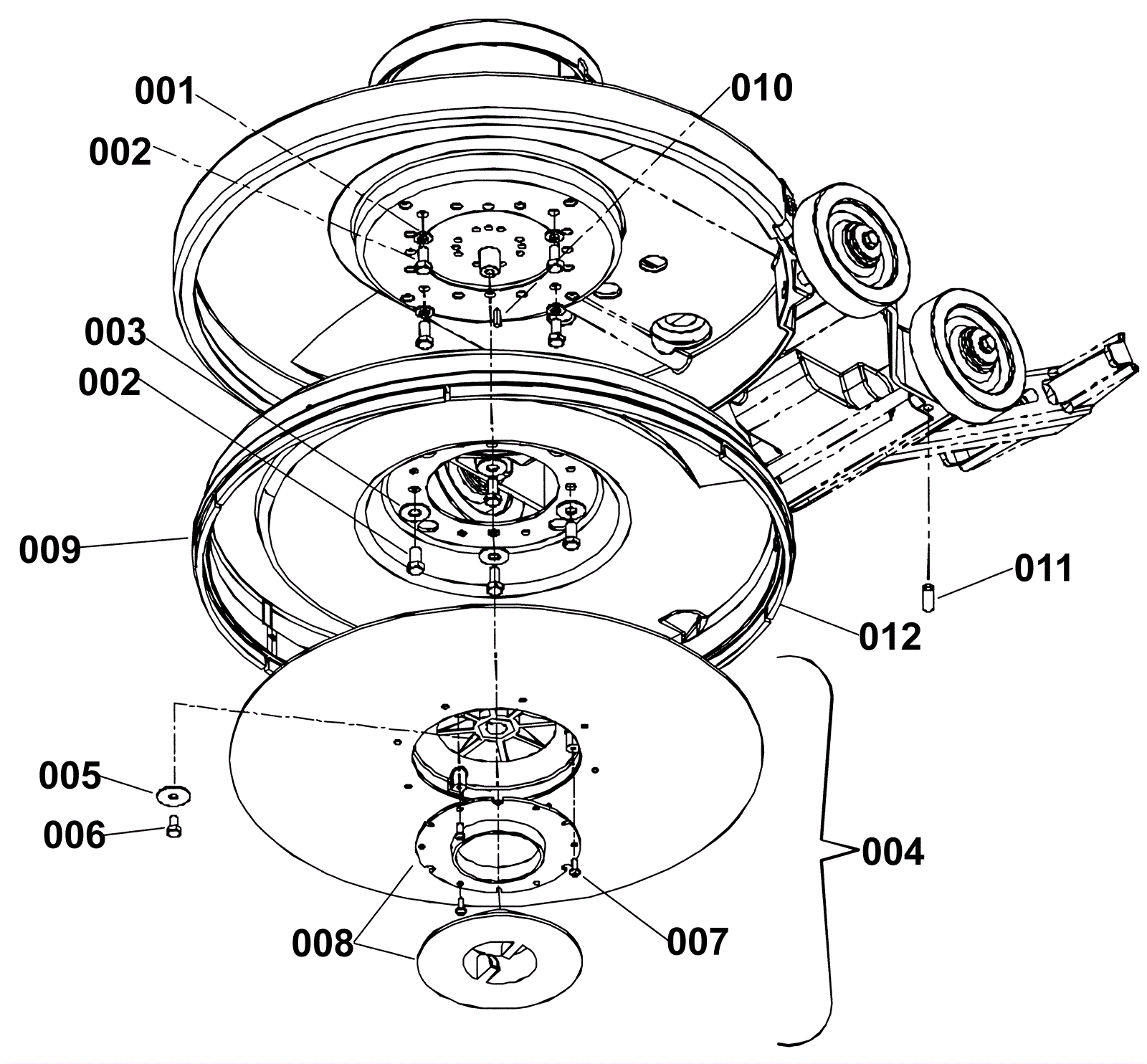 001
010
002
003
002
009
011
012
005
006
004
008
007