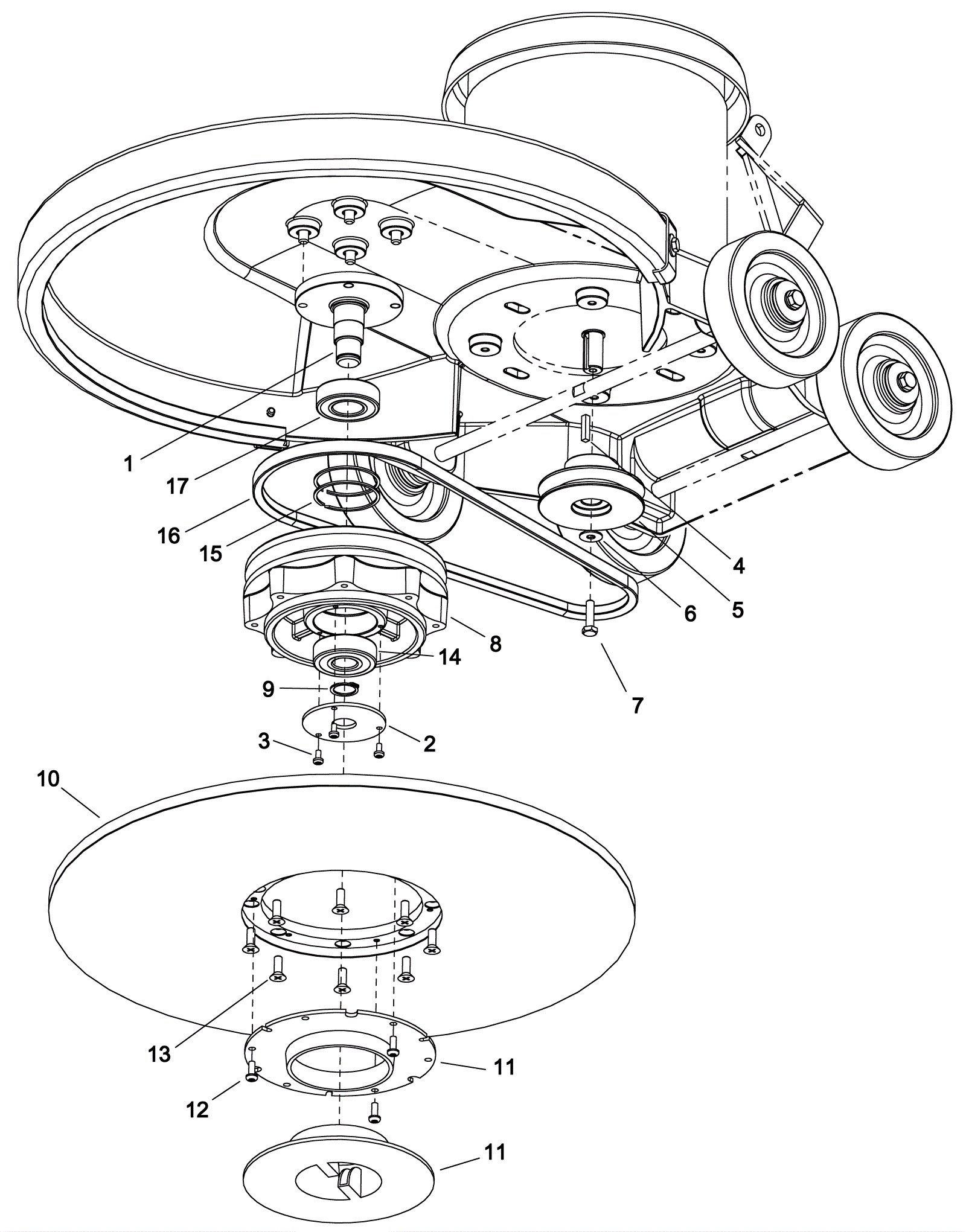 1
17
16
15
4
5
6
8
14
7
9
2
3
10
13
11
12
11