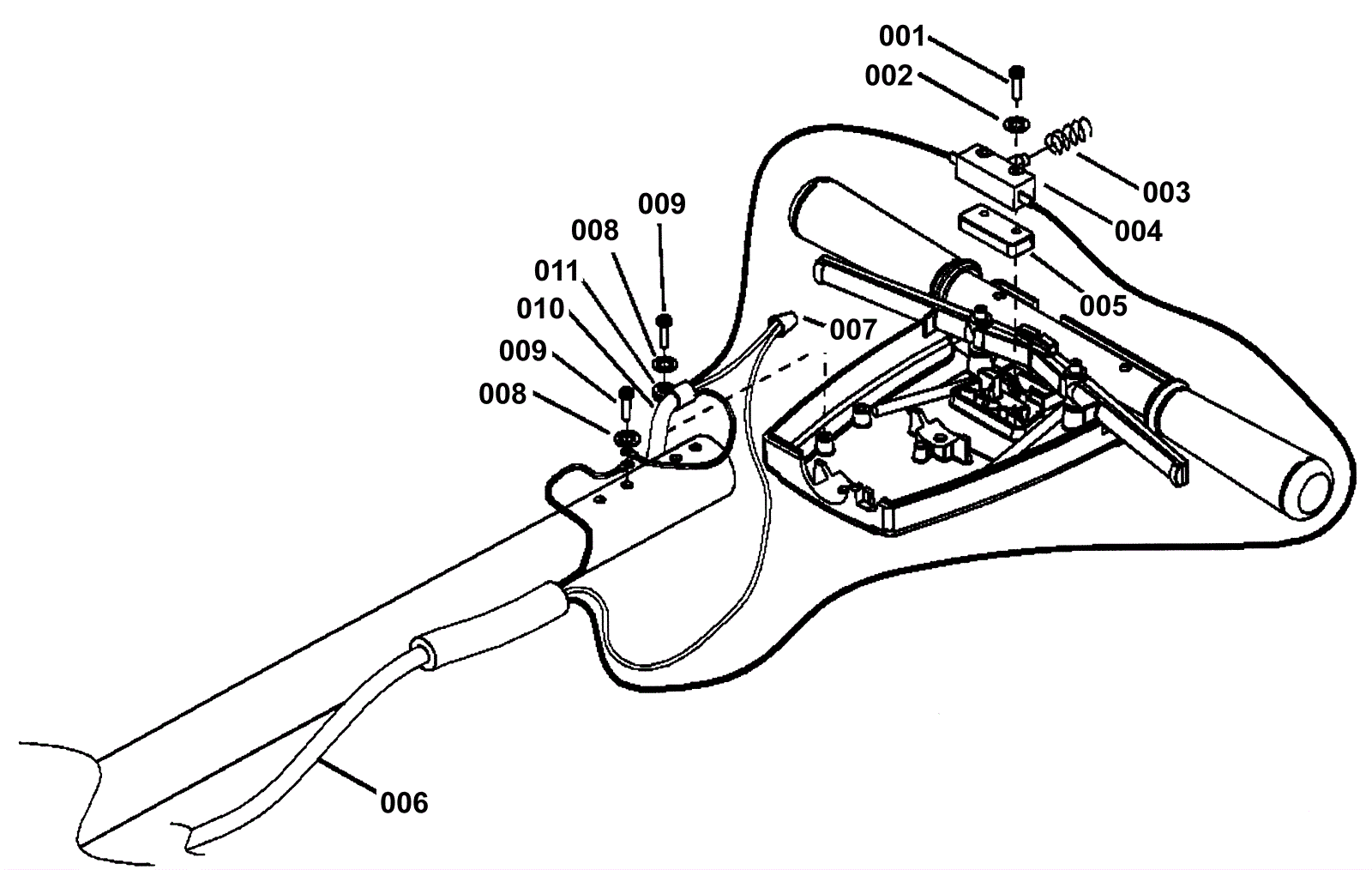 001
002
003
004
005
009
008
011
010
009
008
007
006