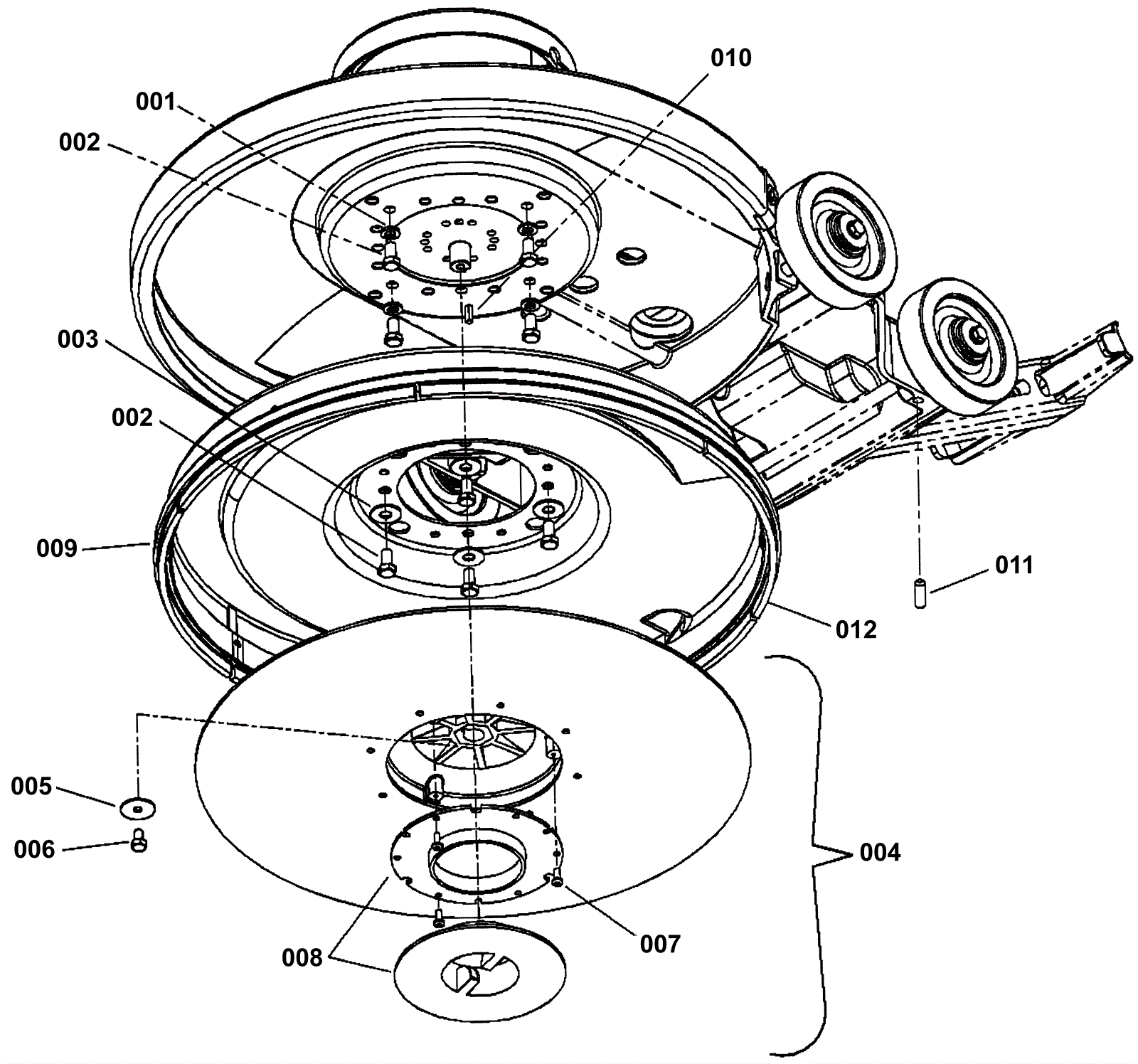 010
001
002
003
002
009
011
012
005
006
004
007
008